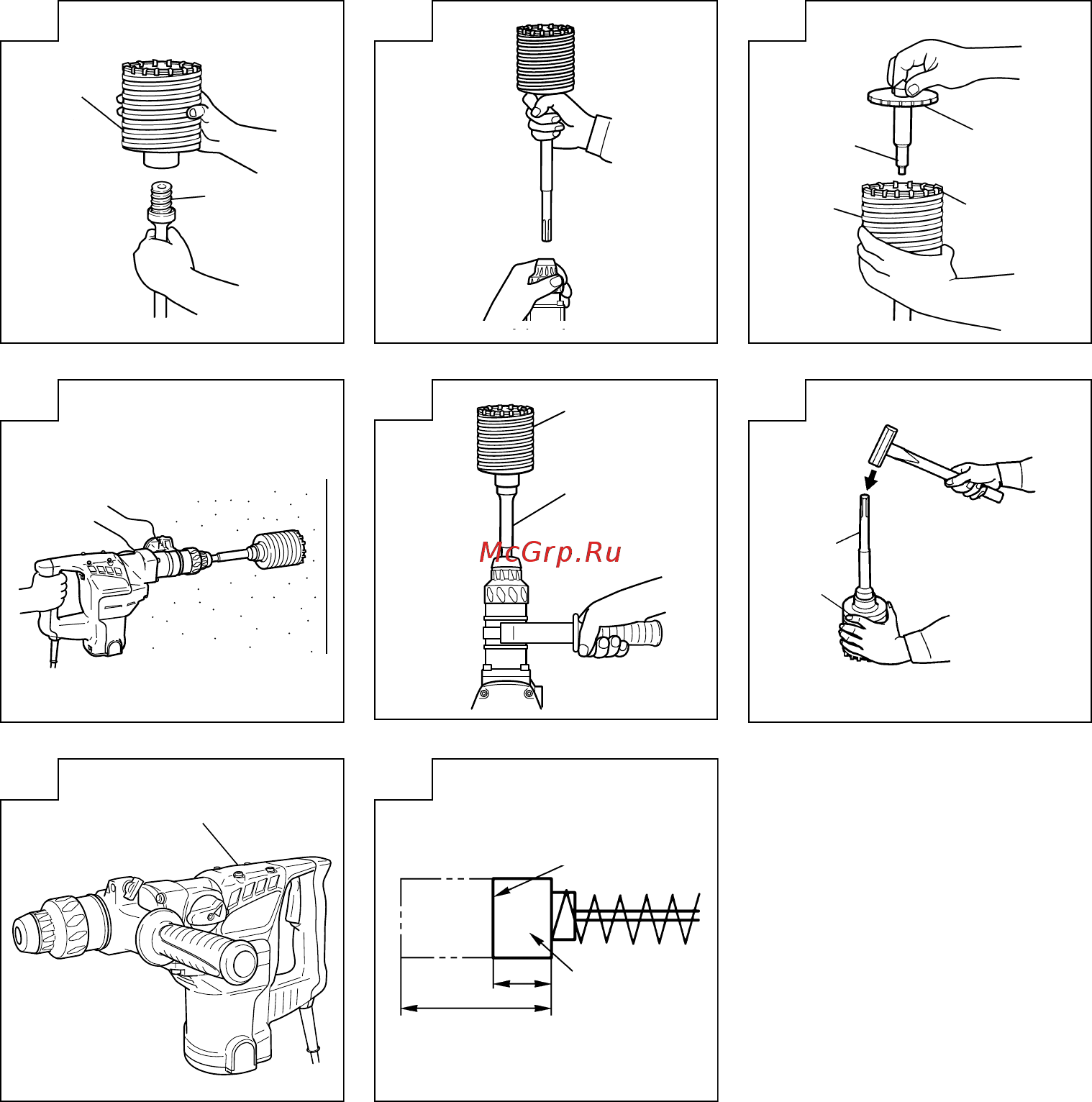 McGrp.Ru