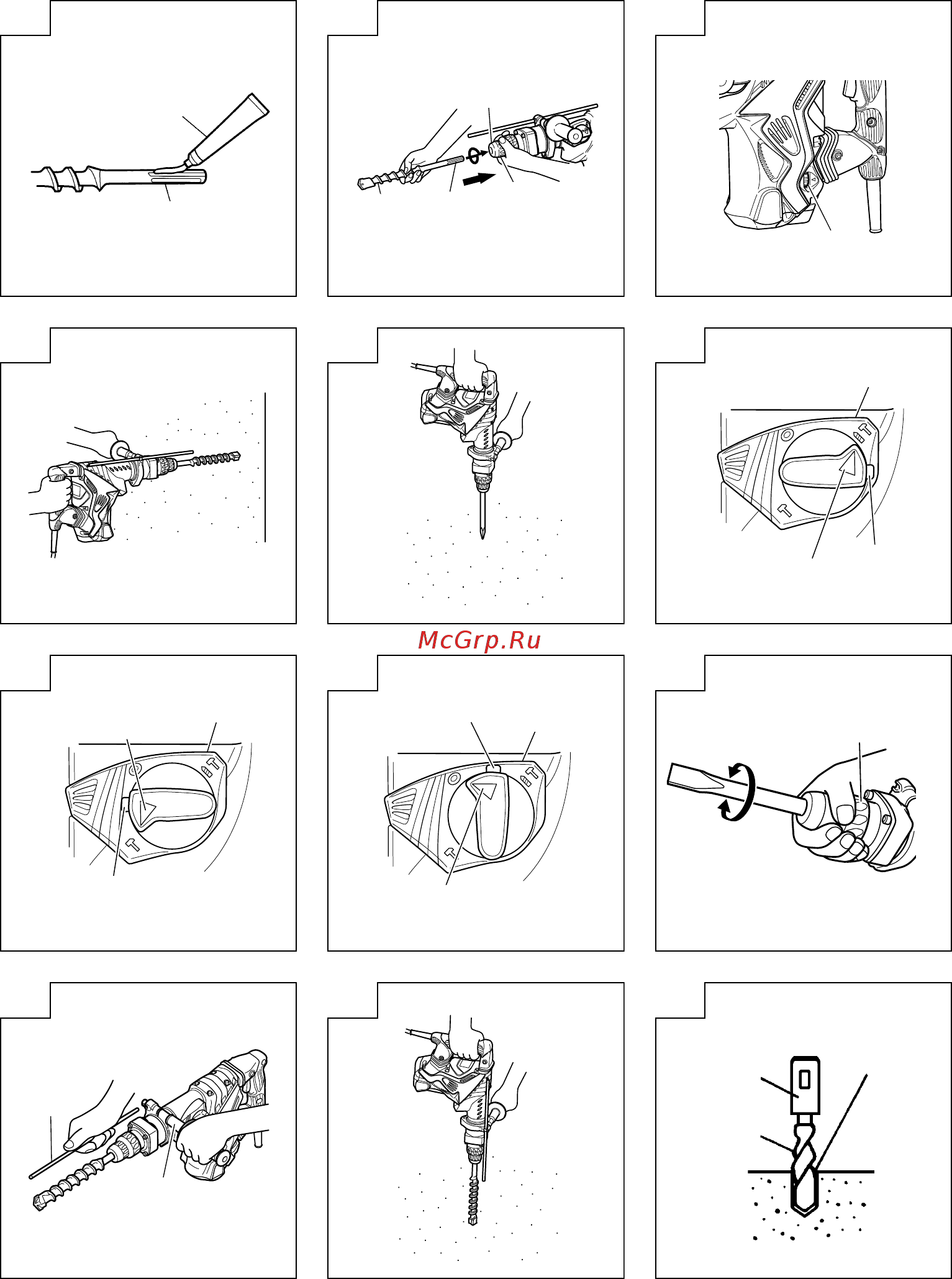 McGrp.Ru