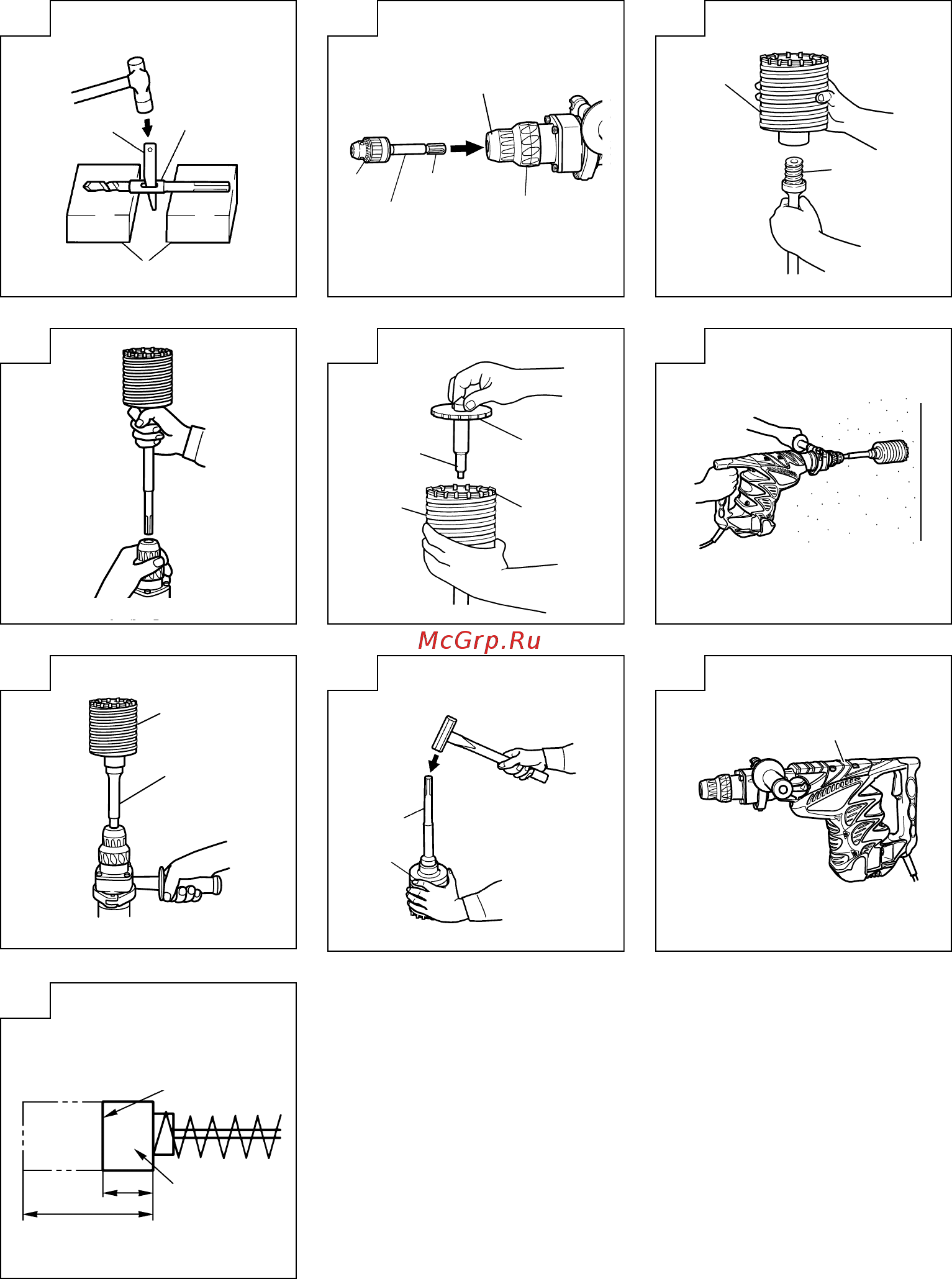 McGrp.Ru