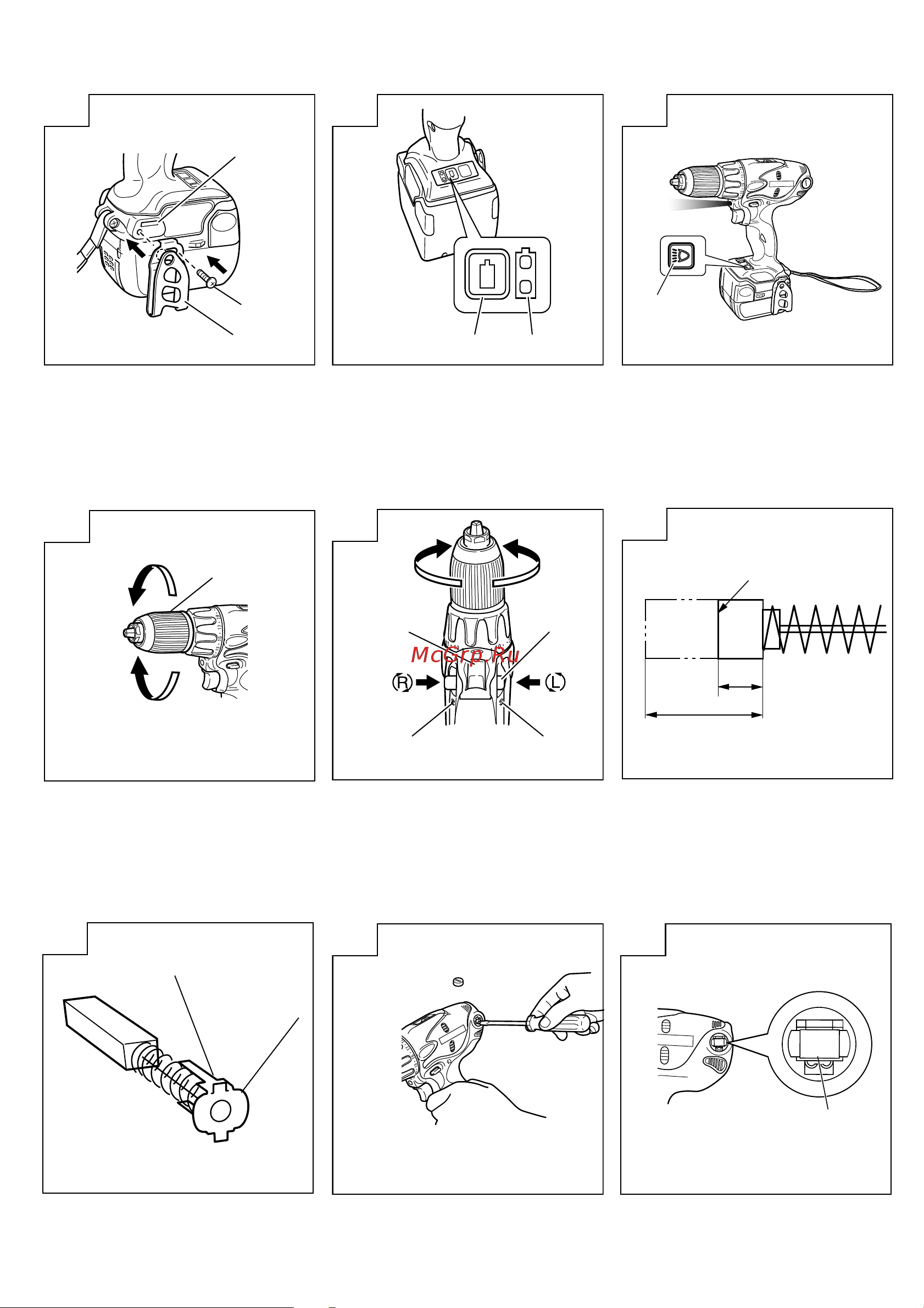 McGrp.Ru

R

L