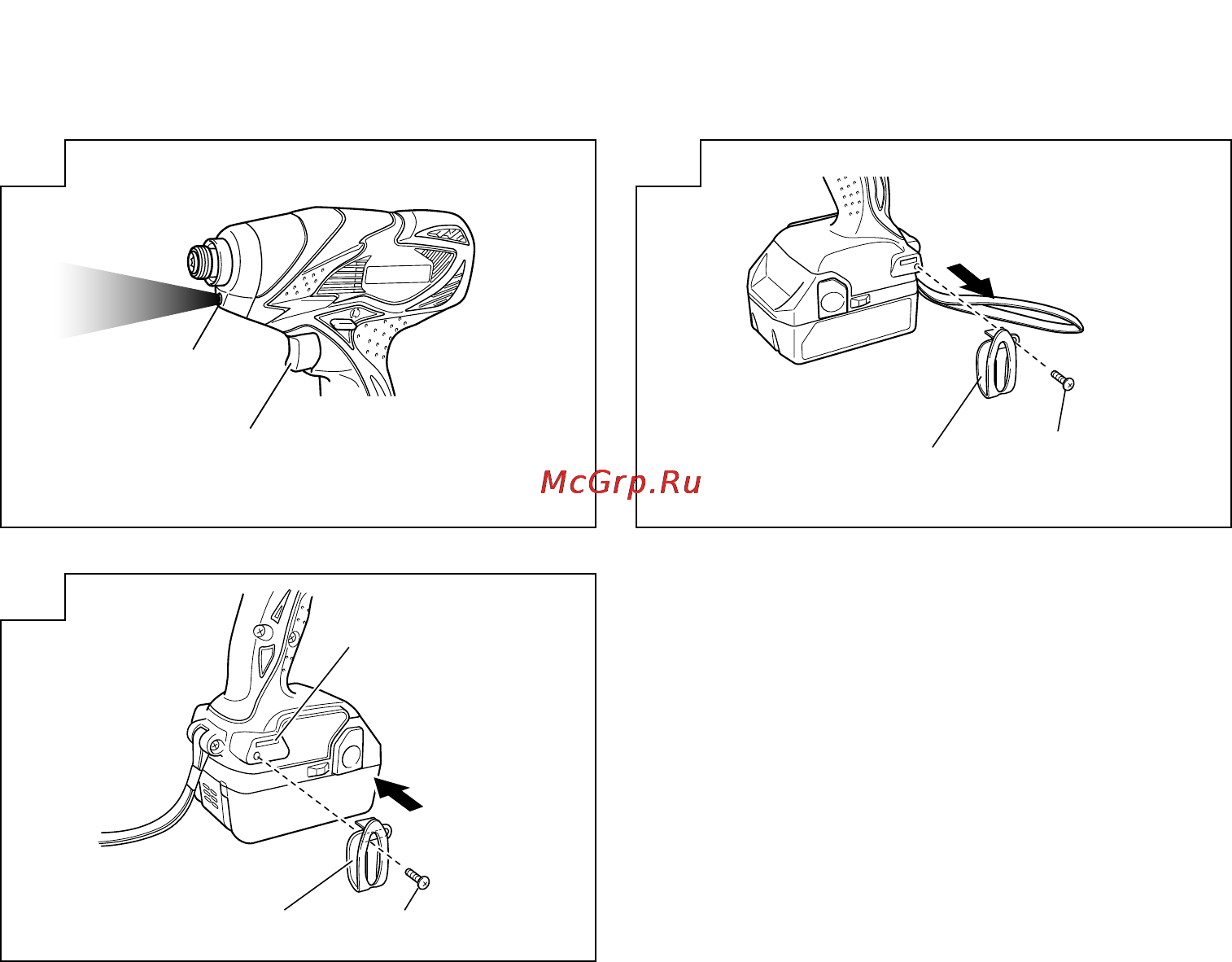 McGrp.Ru