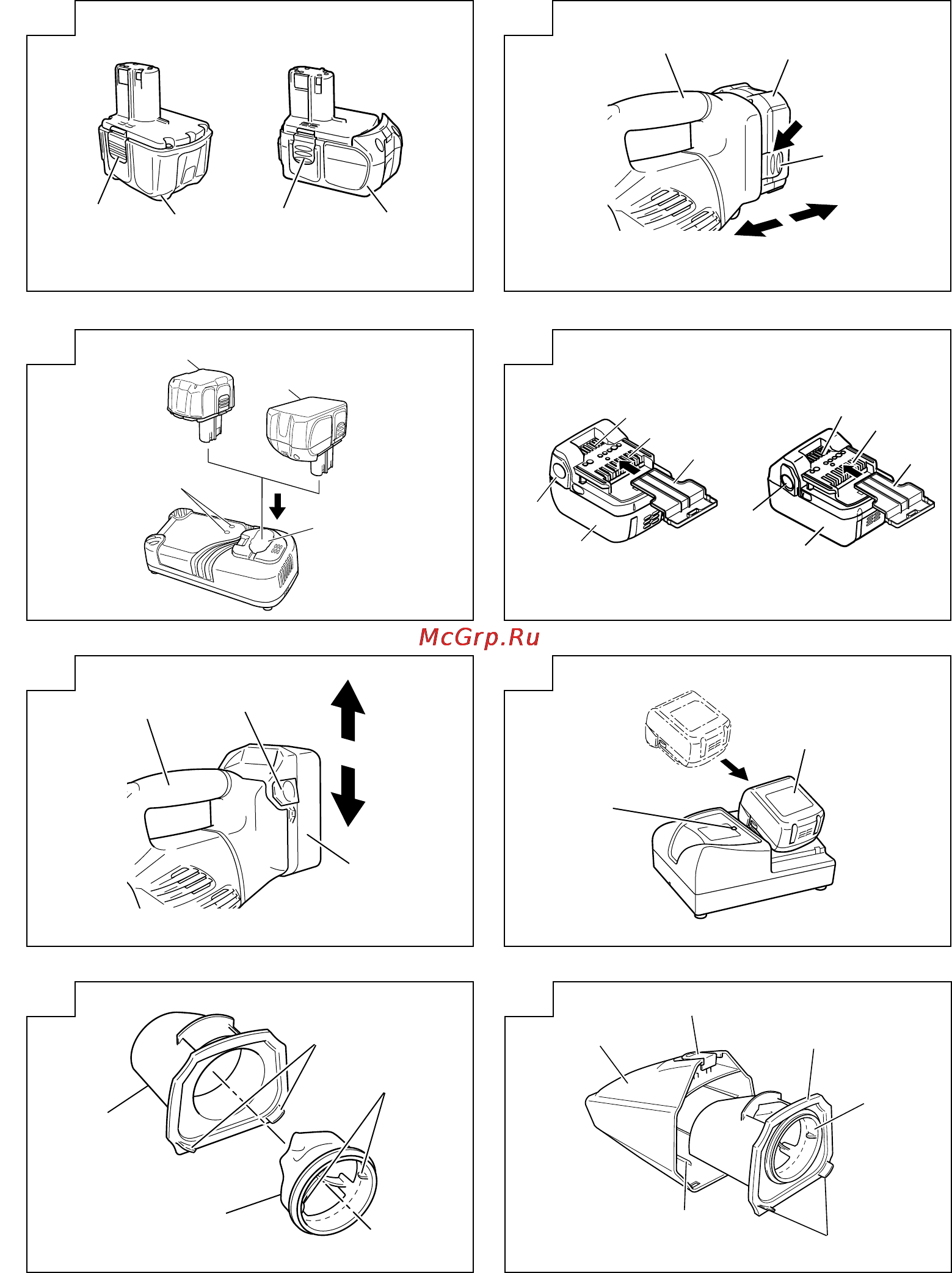 McGrp.Ru