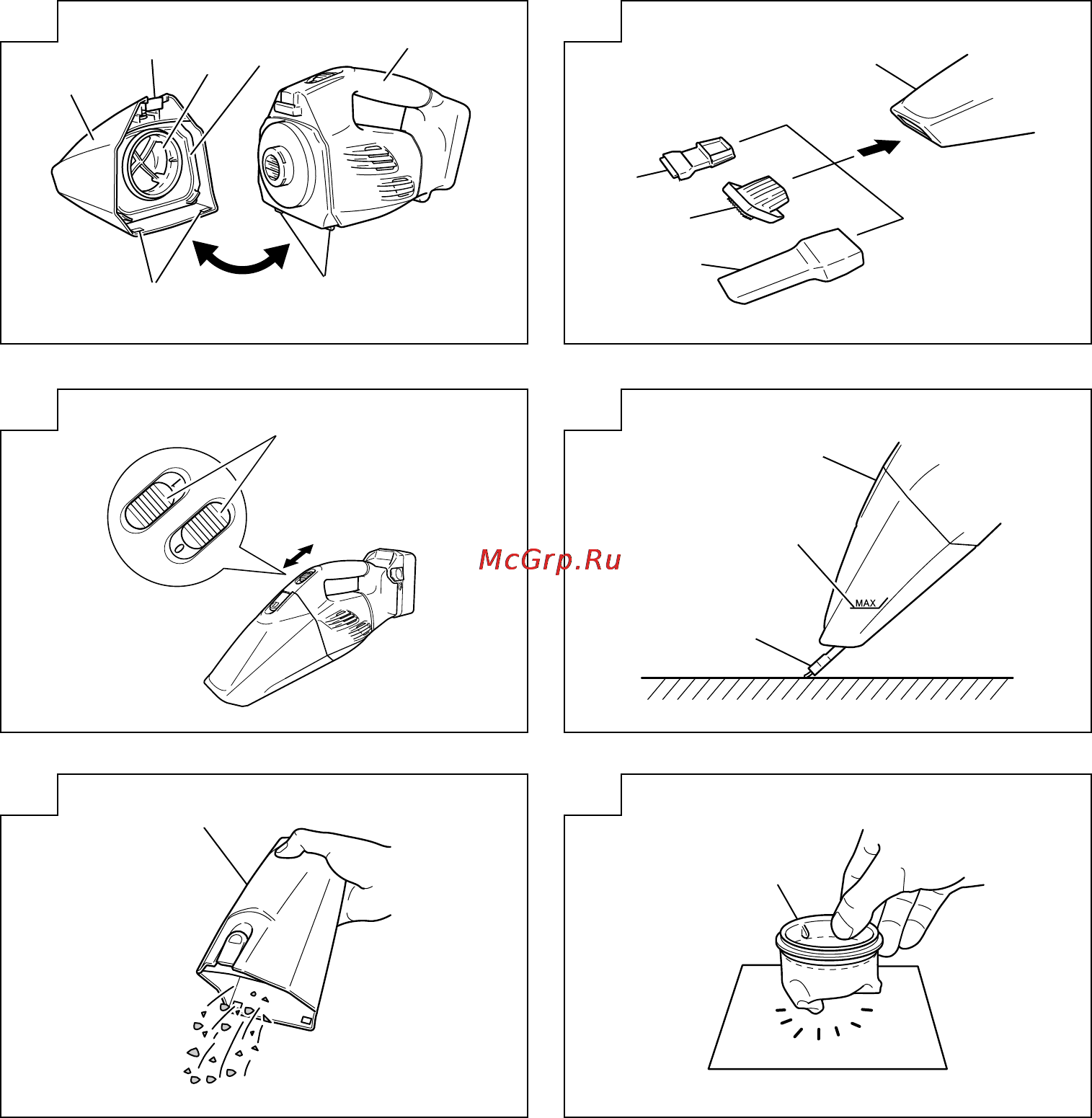 McGrp.Ru

MAX