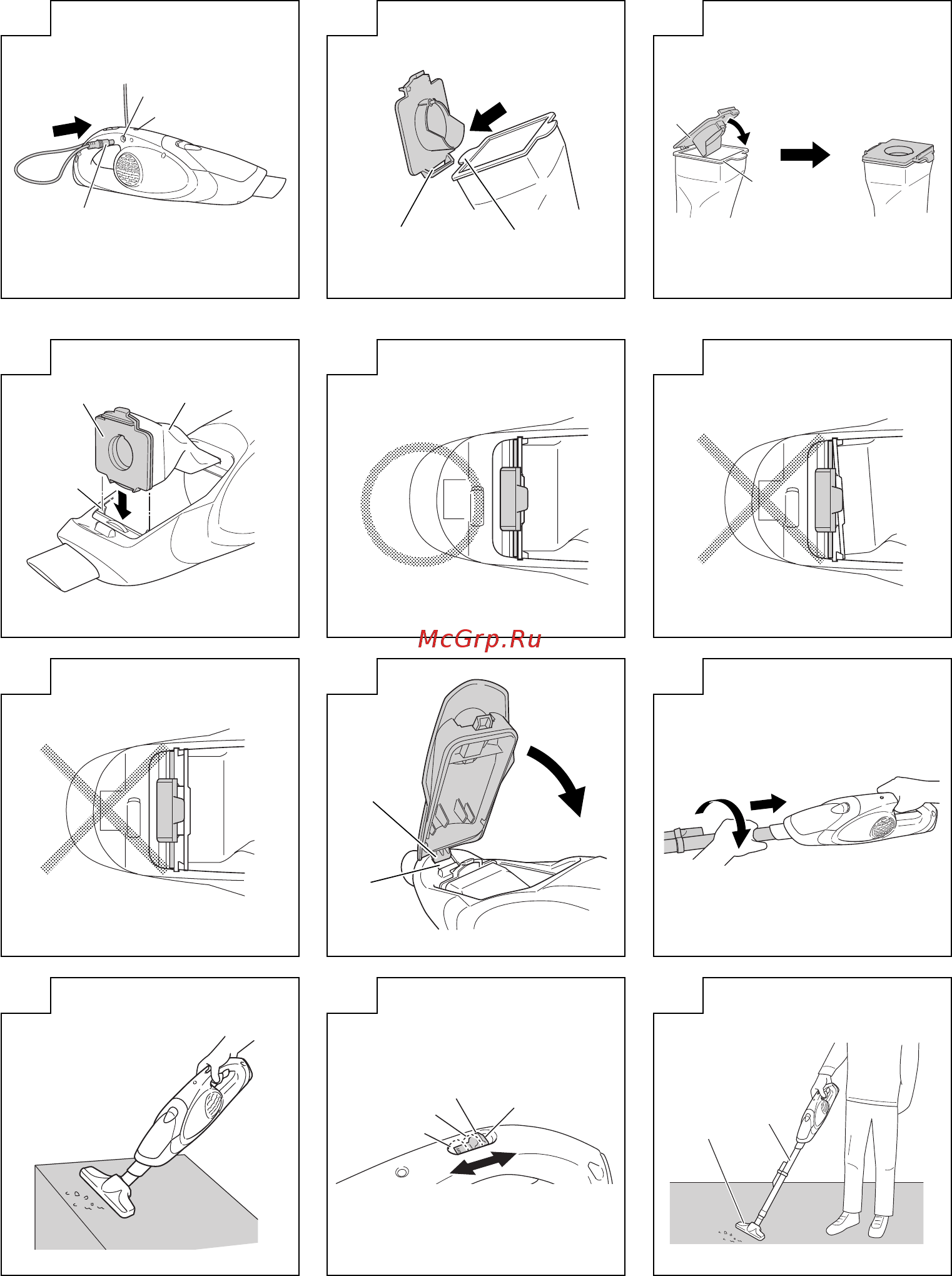 McGrp.Ru