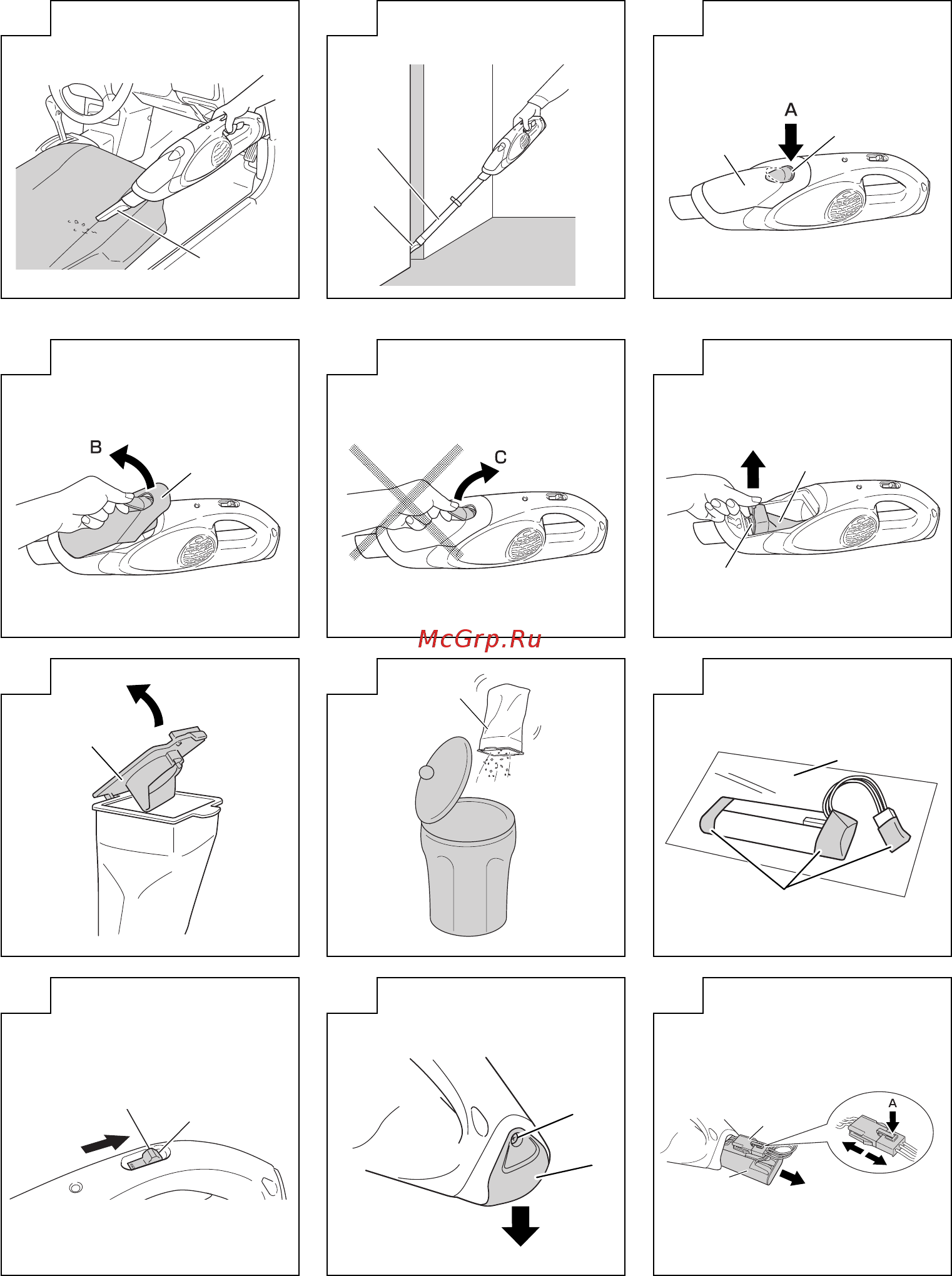 A

B

C

McGrp.Ru

A