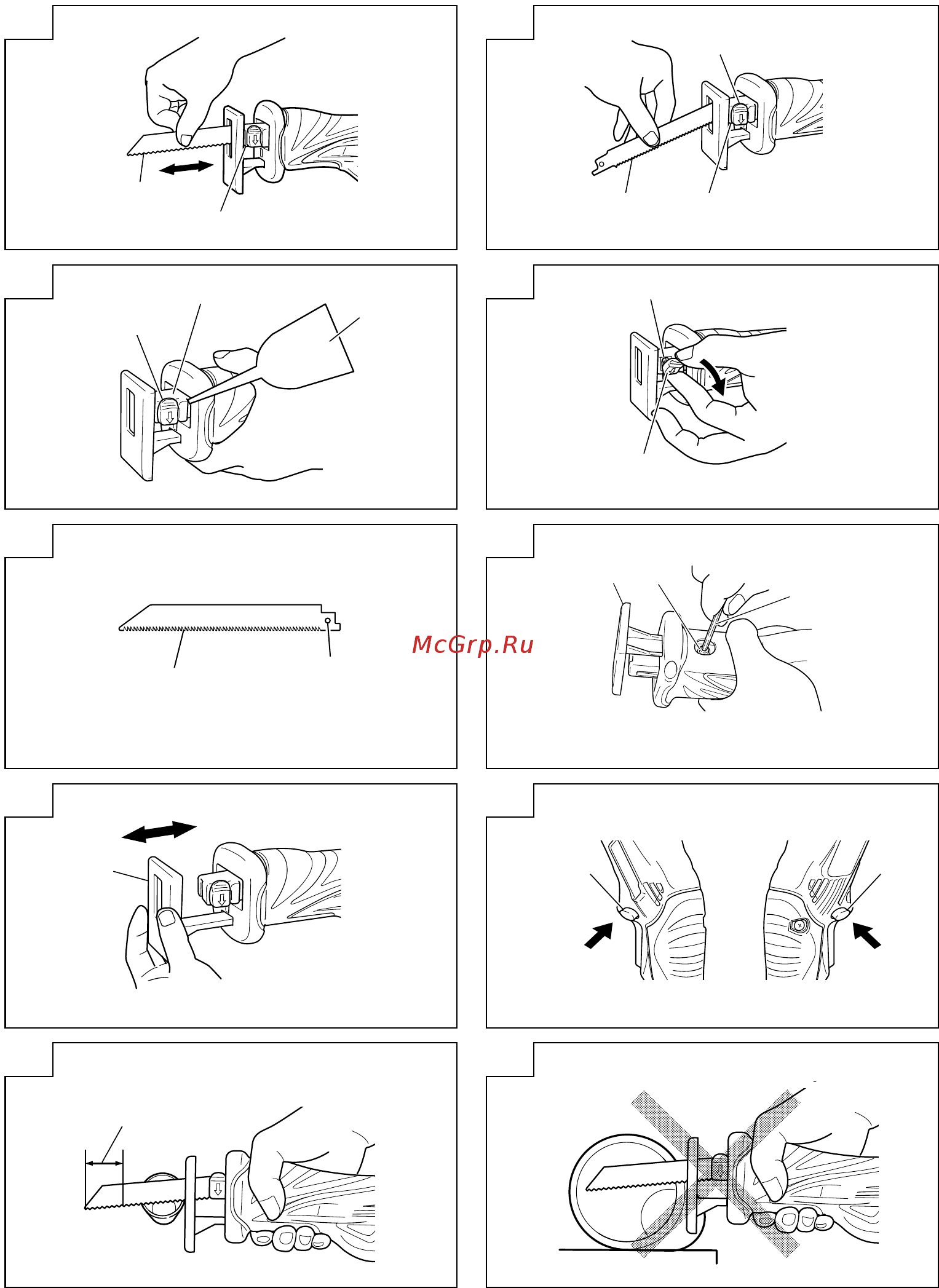 McGrp.Ru