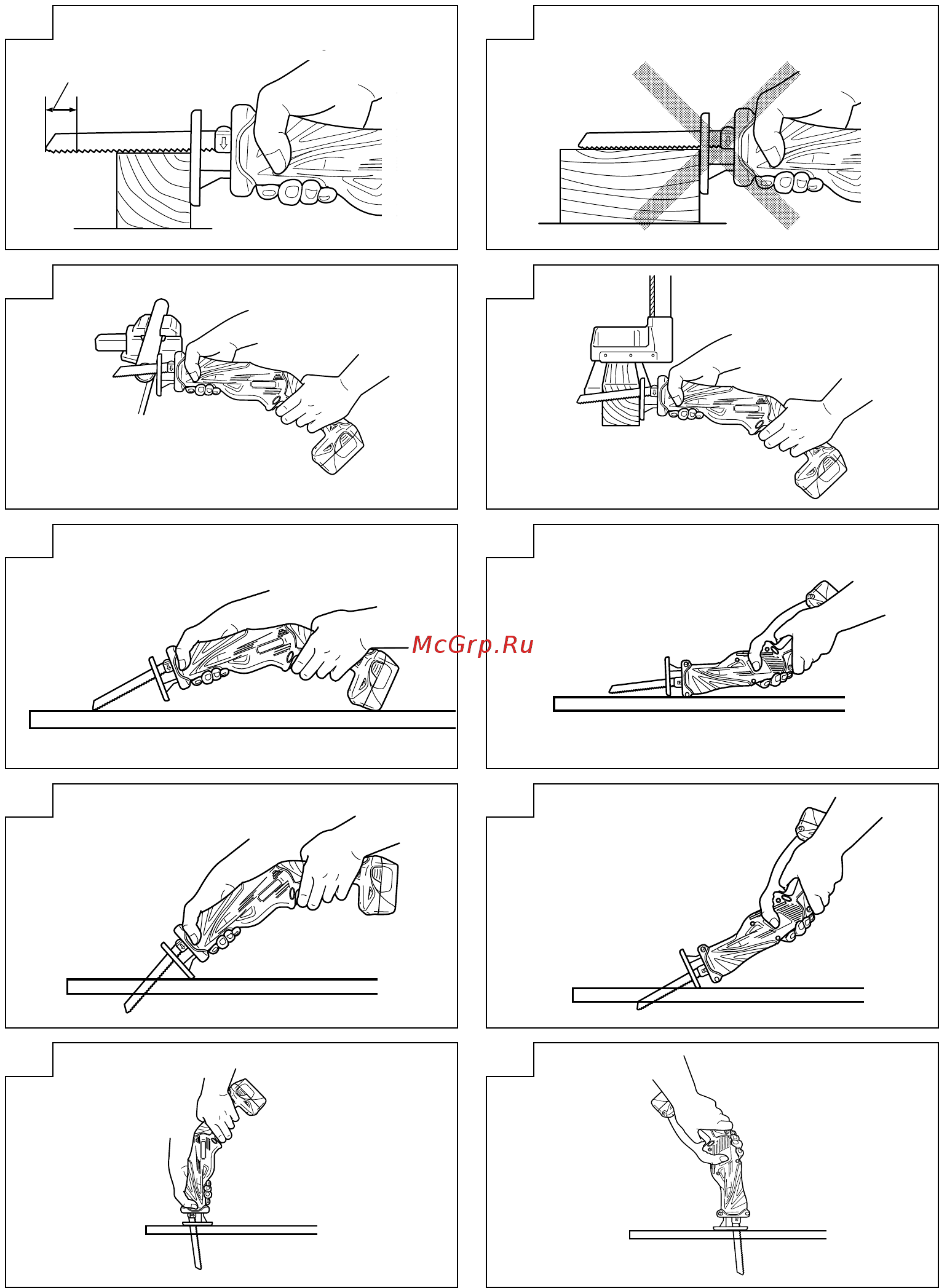 McGrp.Ru