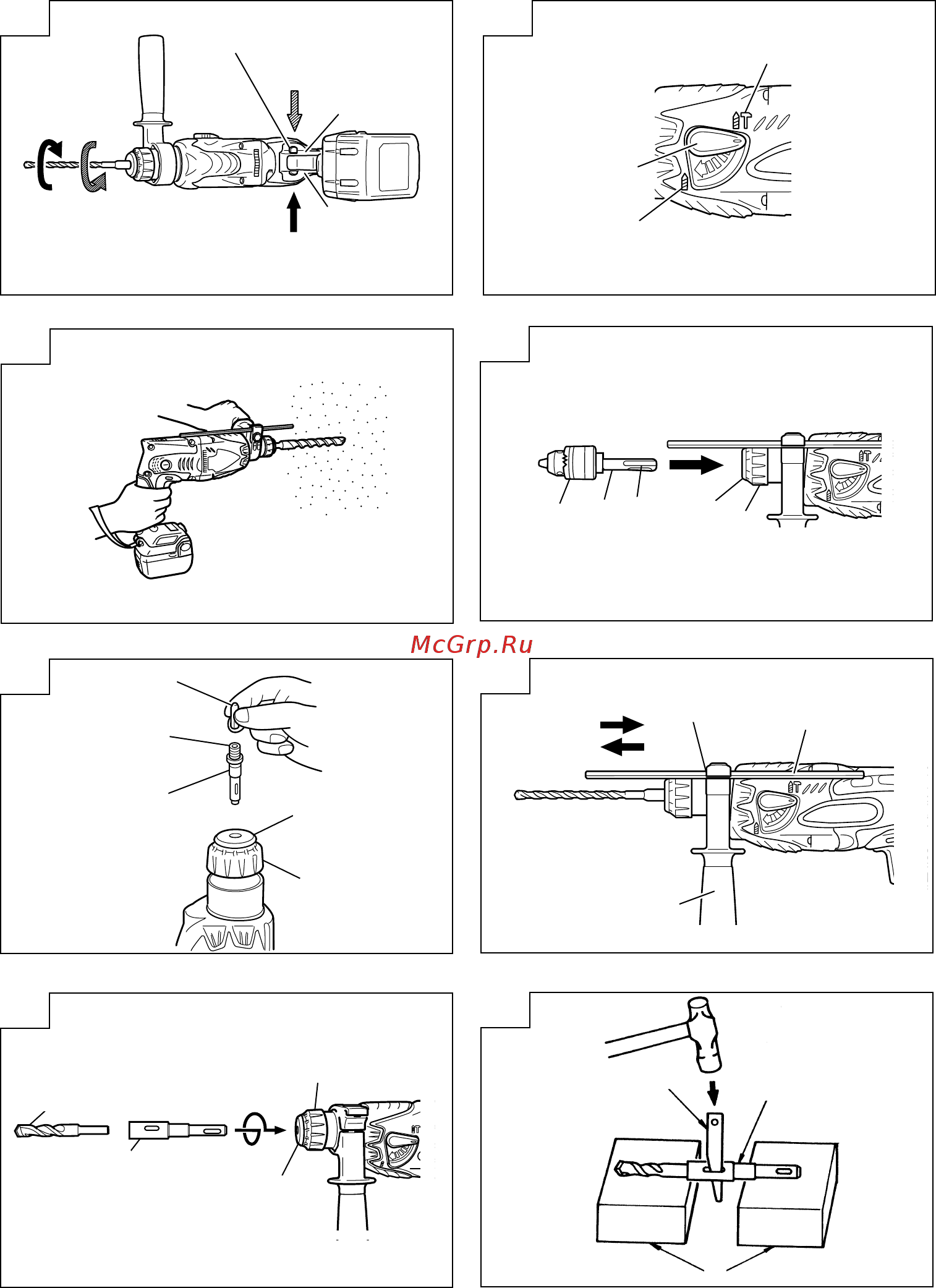 McGrp.Ru