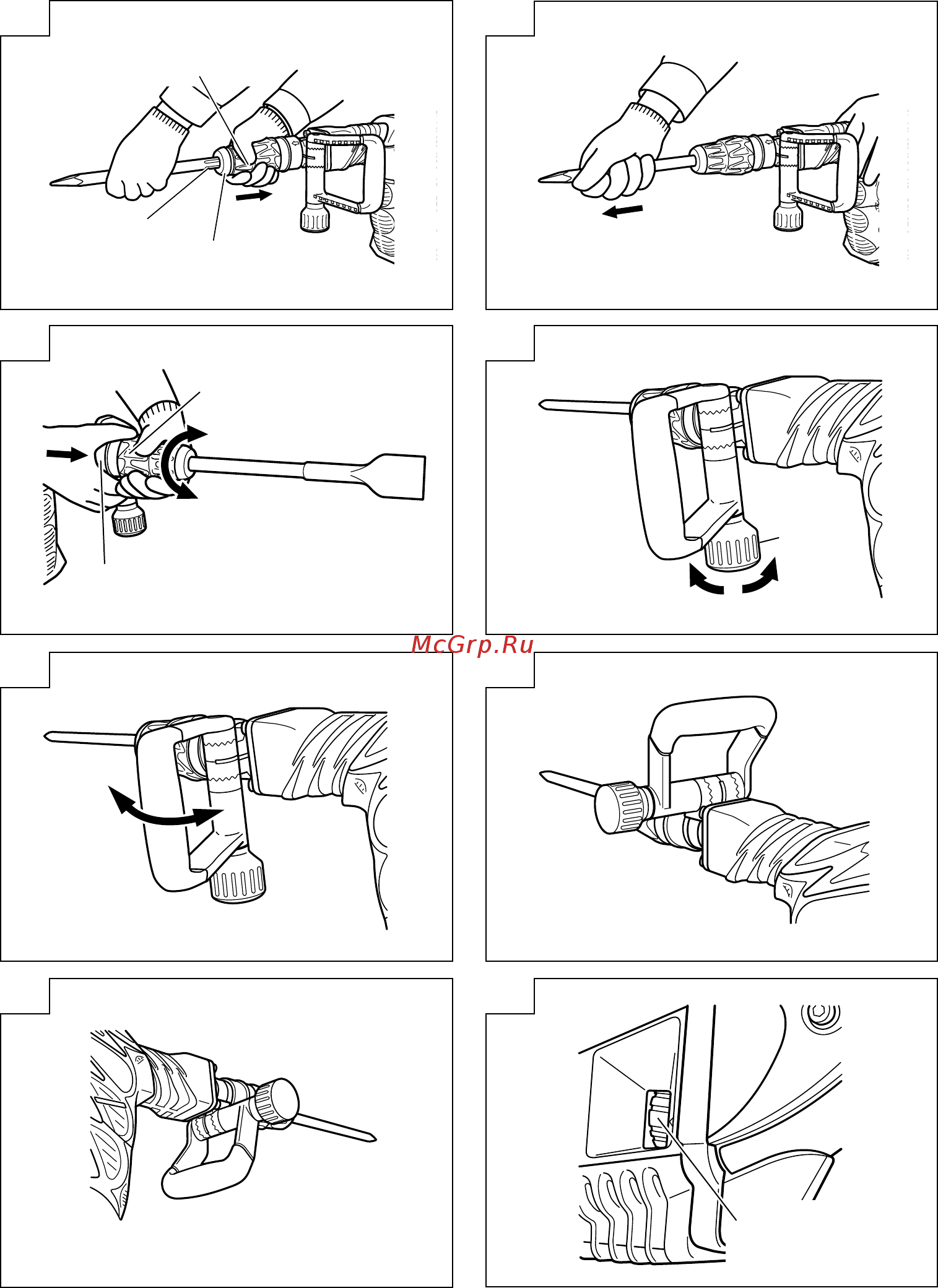 McGrp.Ru