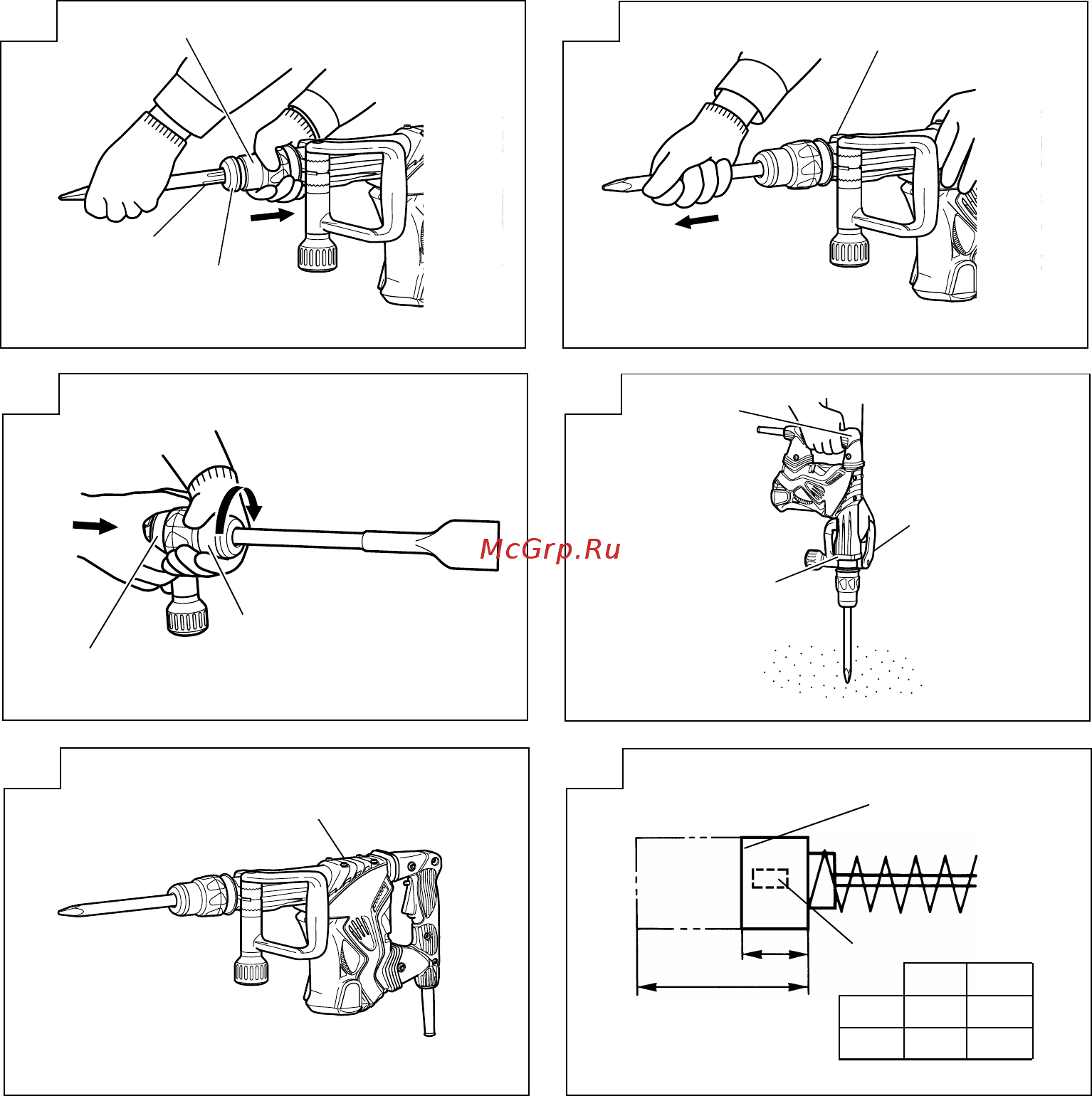 McGrp.Ru