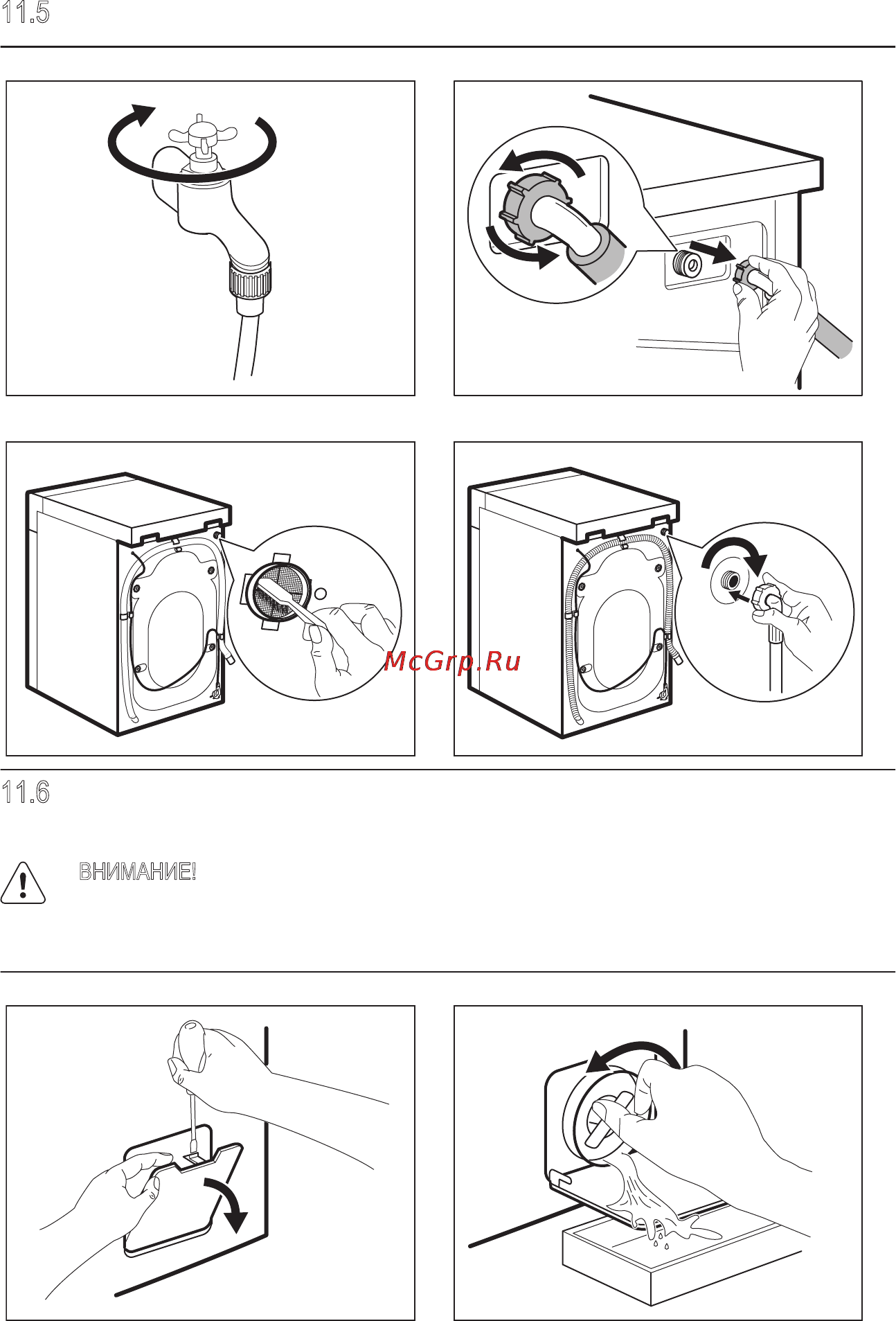 11.5

McGrp.Ru

11.6

ВНИМАНИЕ!