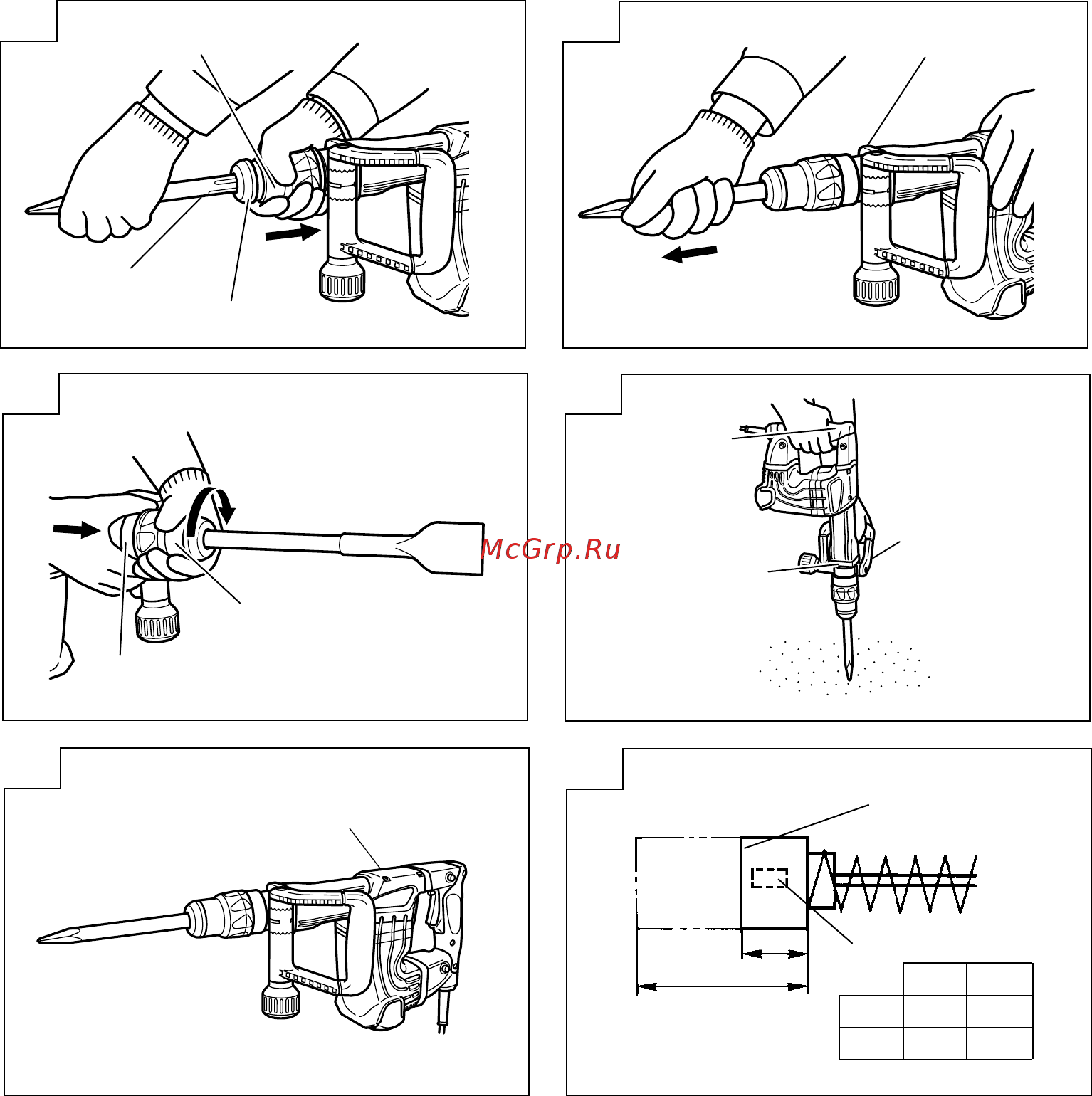 McGrp.Ru