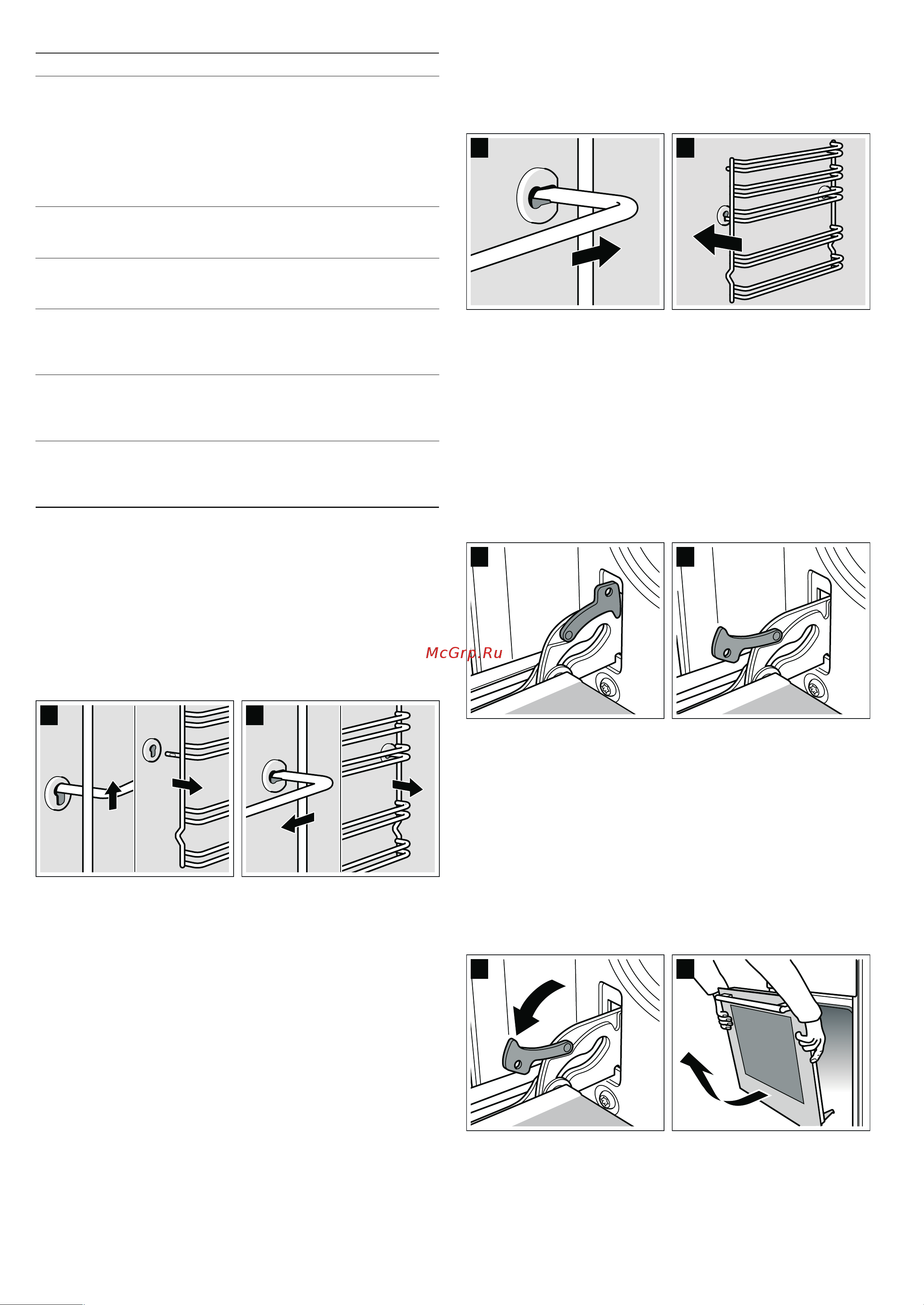 McGrp.Ru