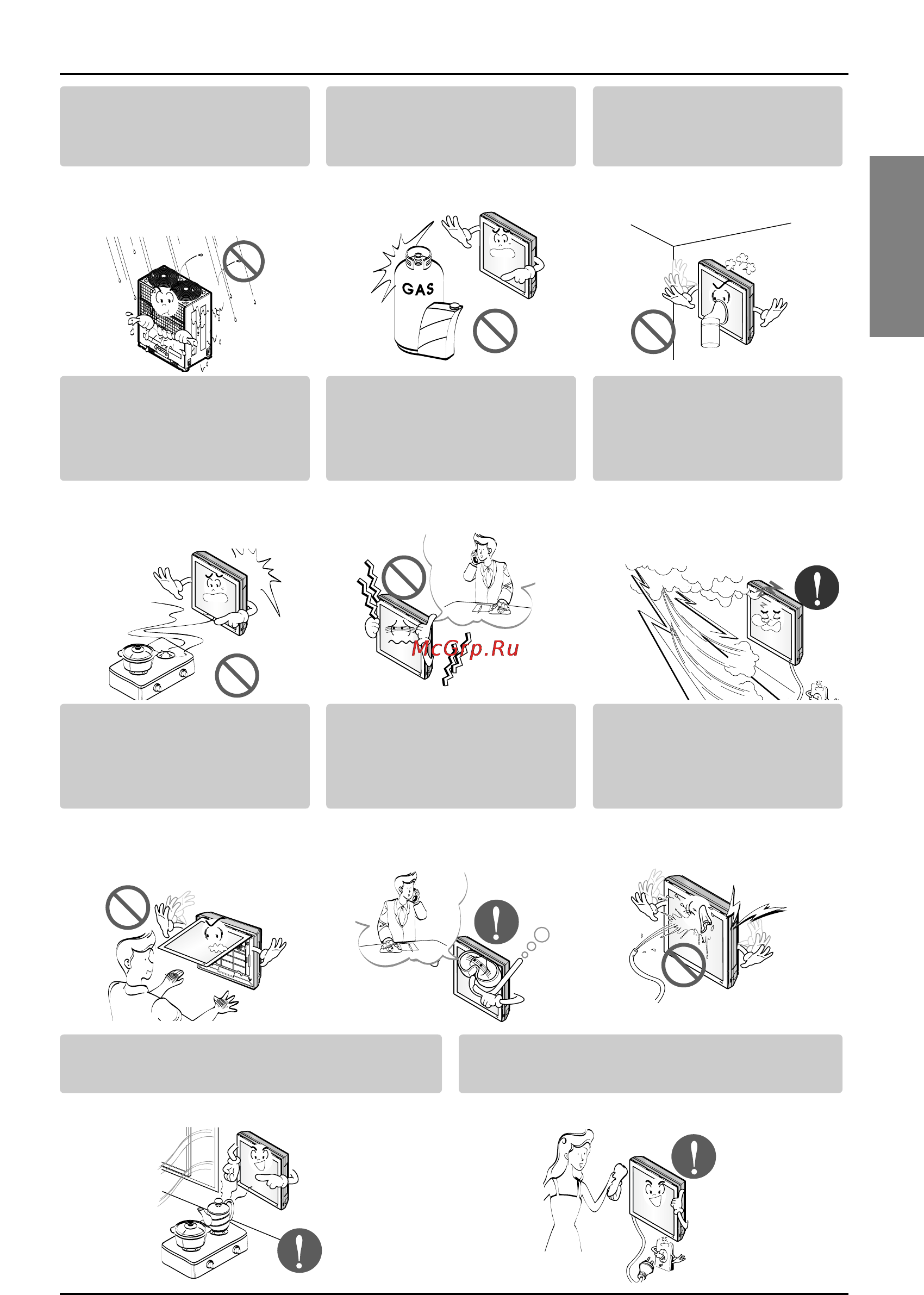 GAS

McGrp.Ru