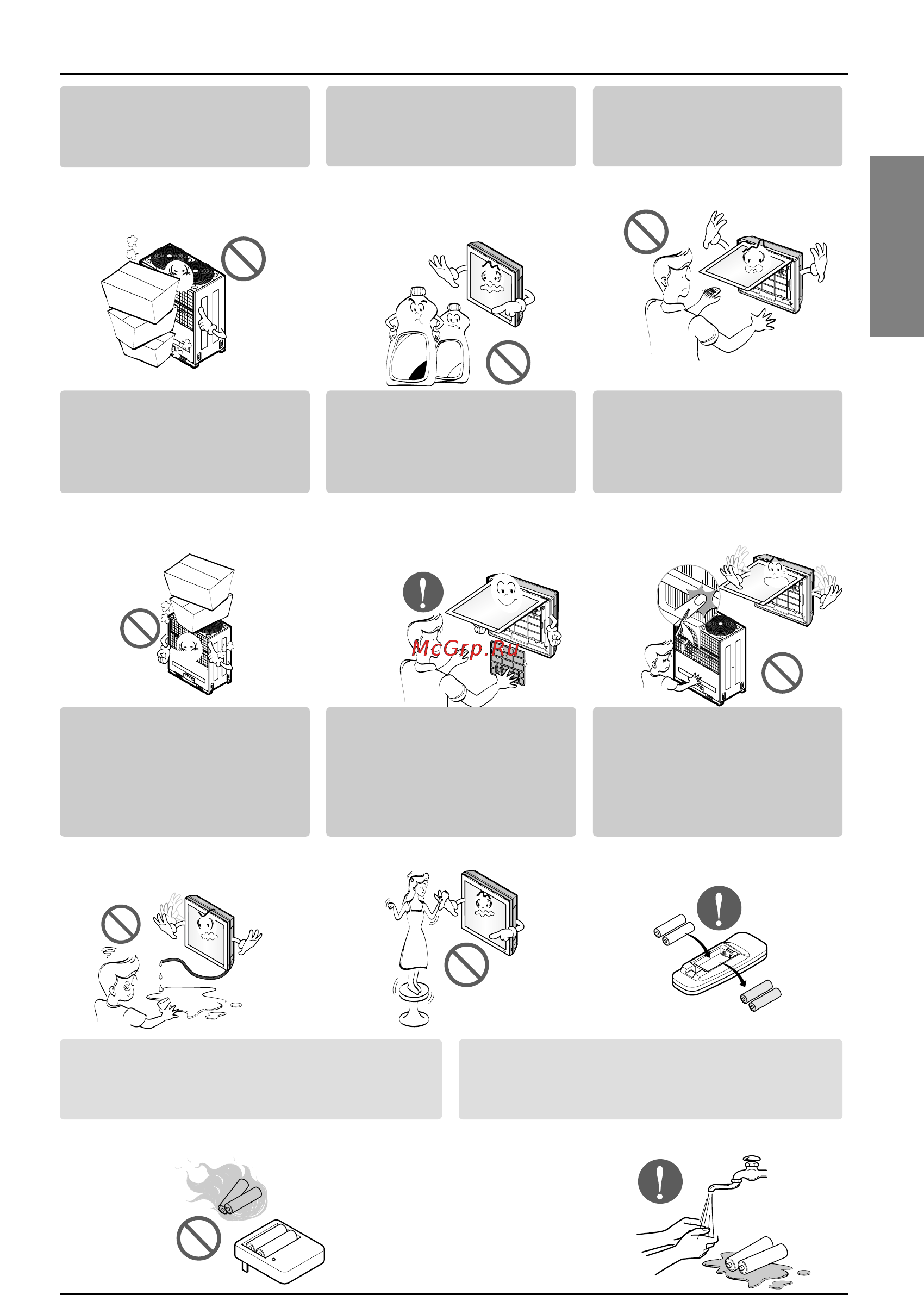 McGrp.Ru