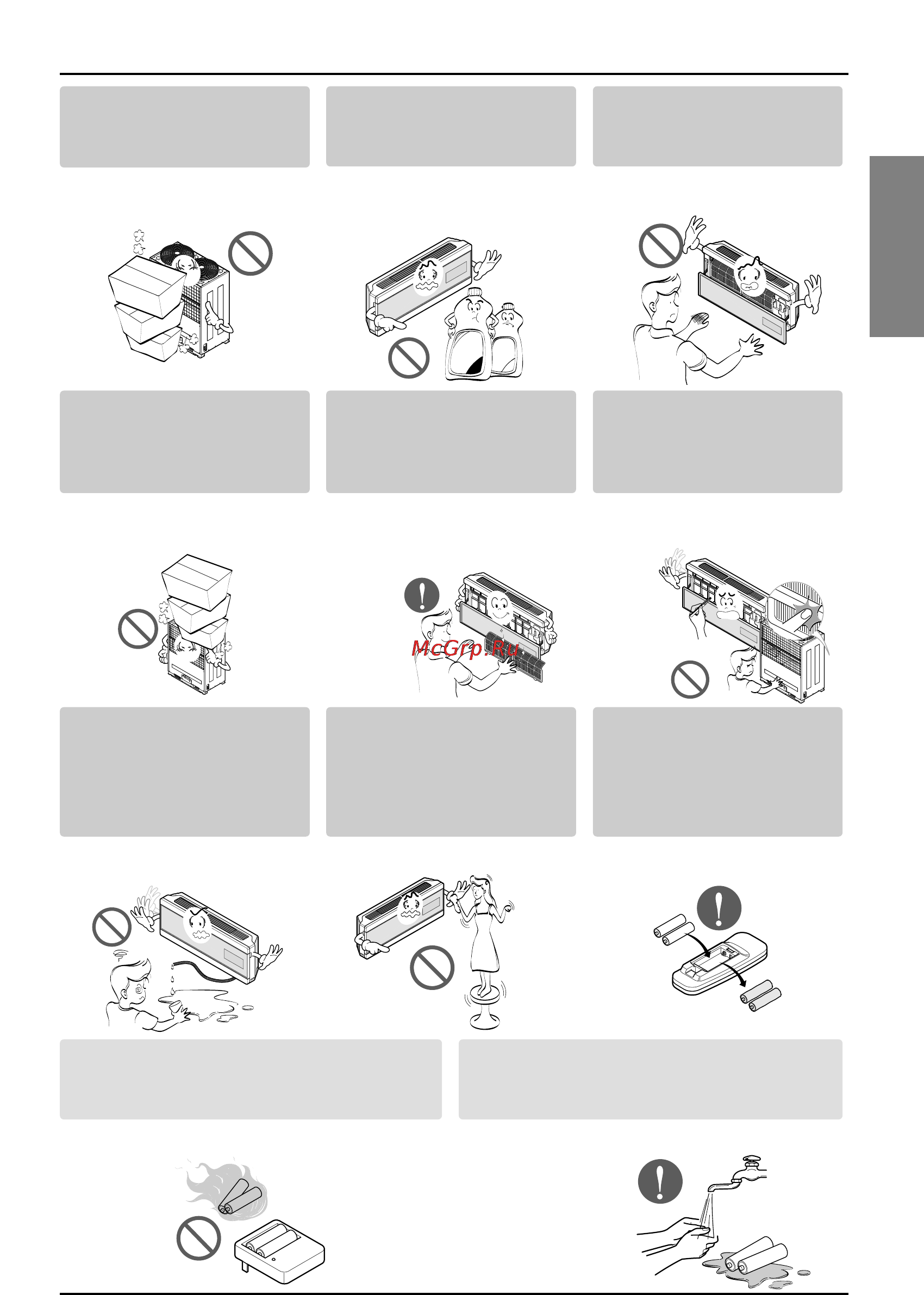 McGrp.Ru