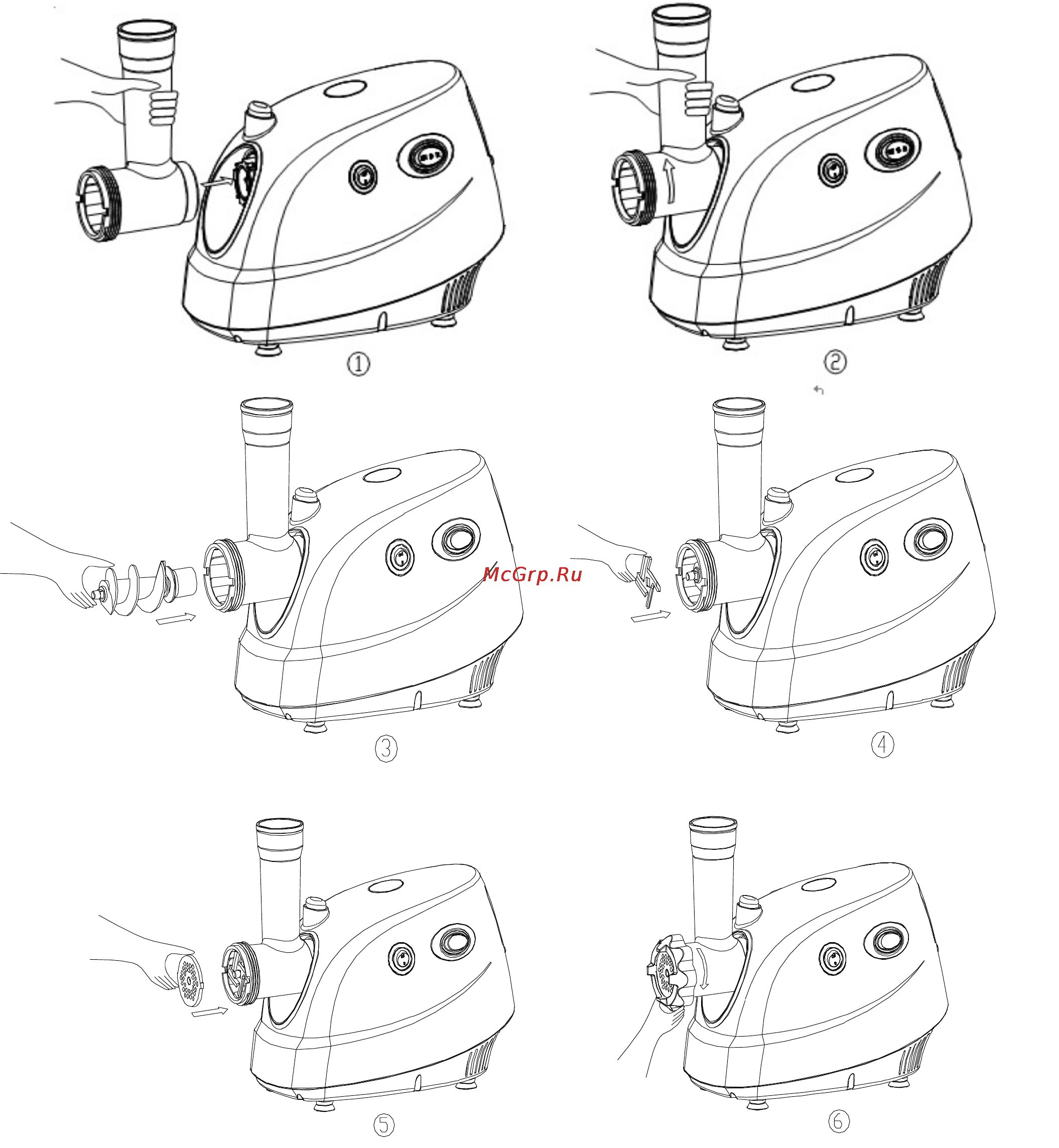 ①

②

McGrp.Ru

③

④

⑤

⑥