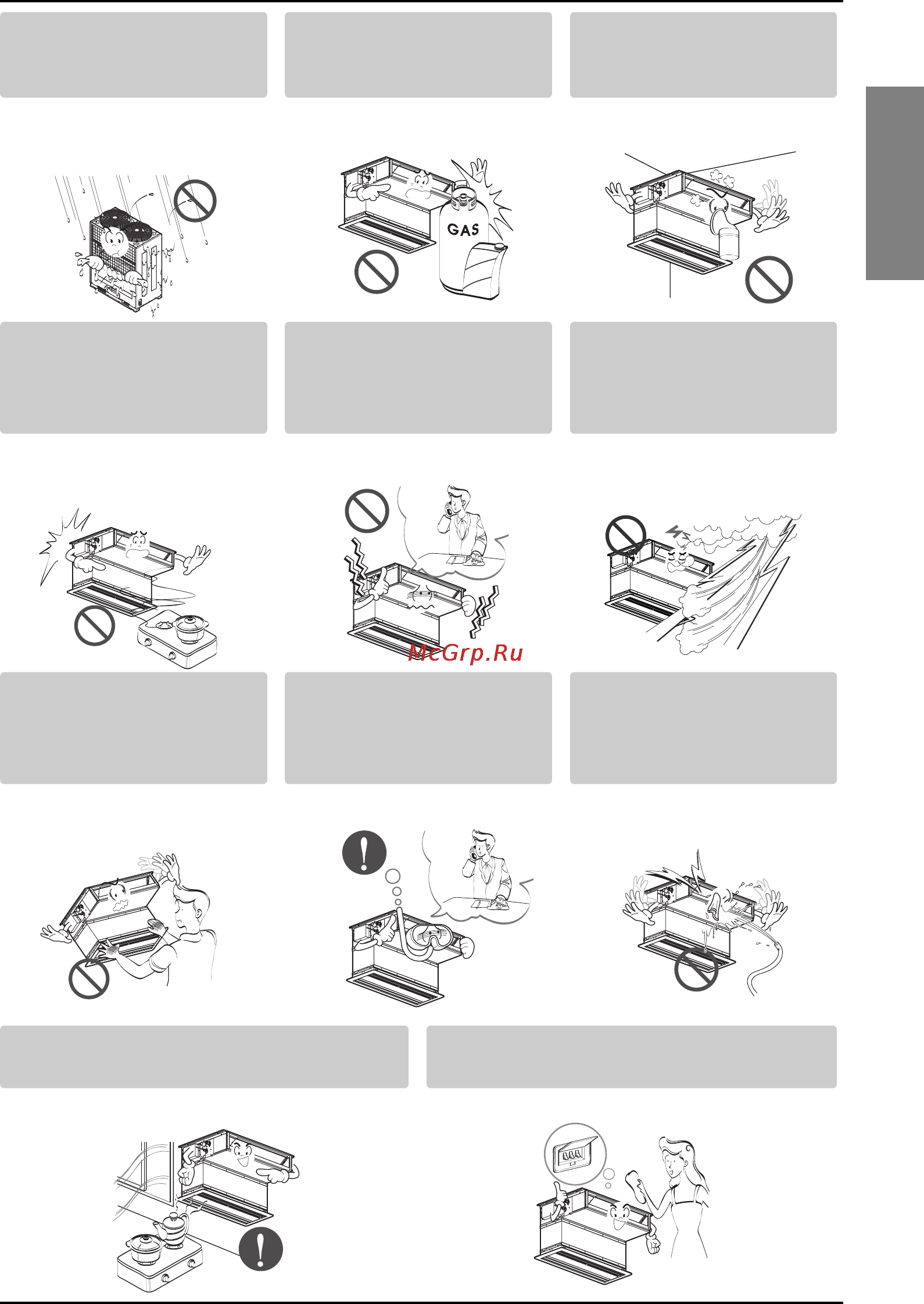 GAS

McGrp.Ru