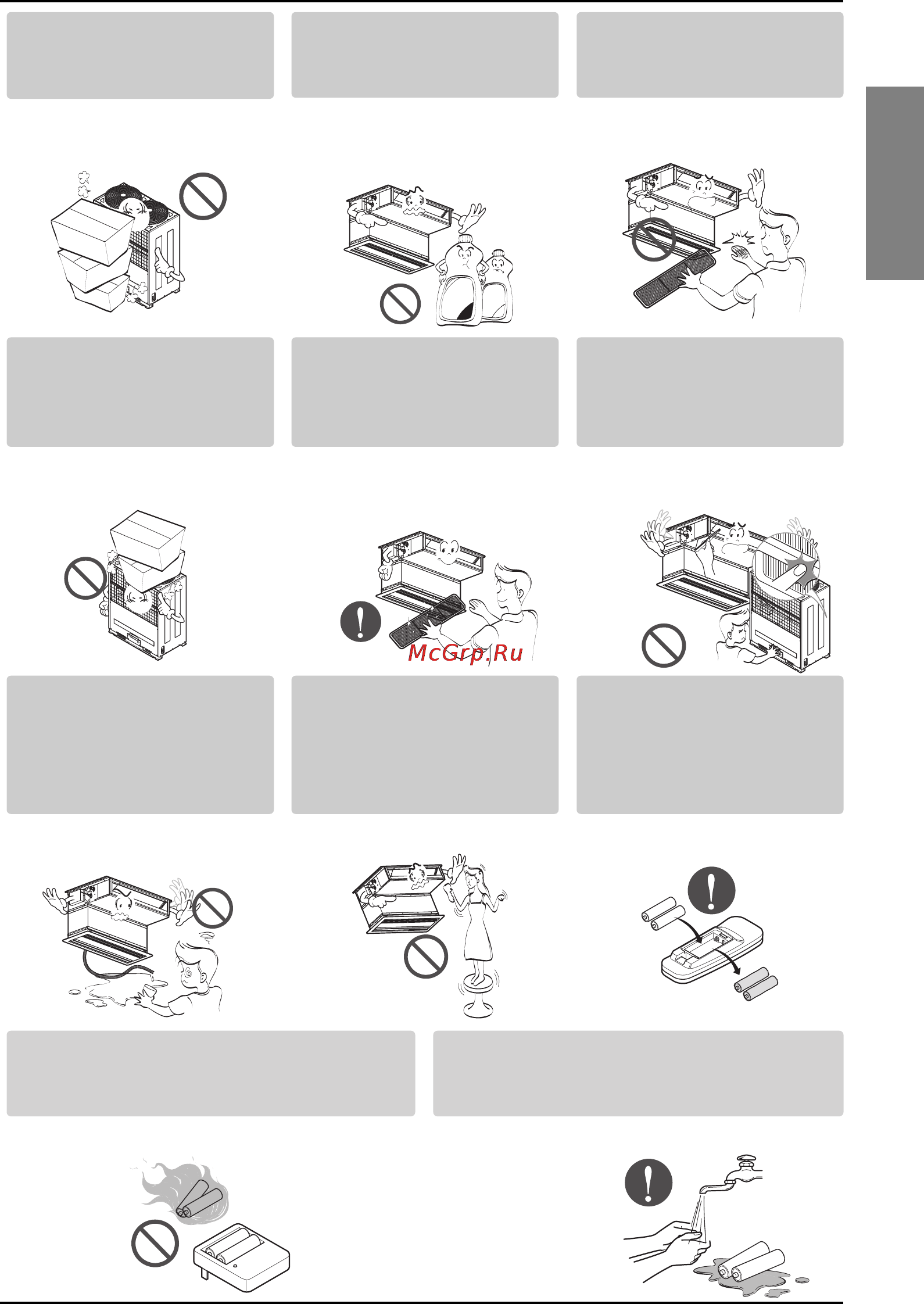 McGrp.Ru