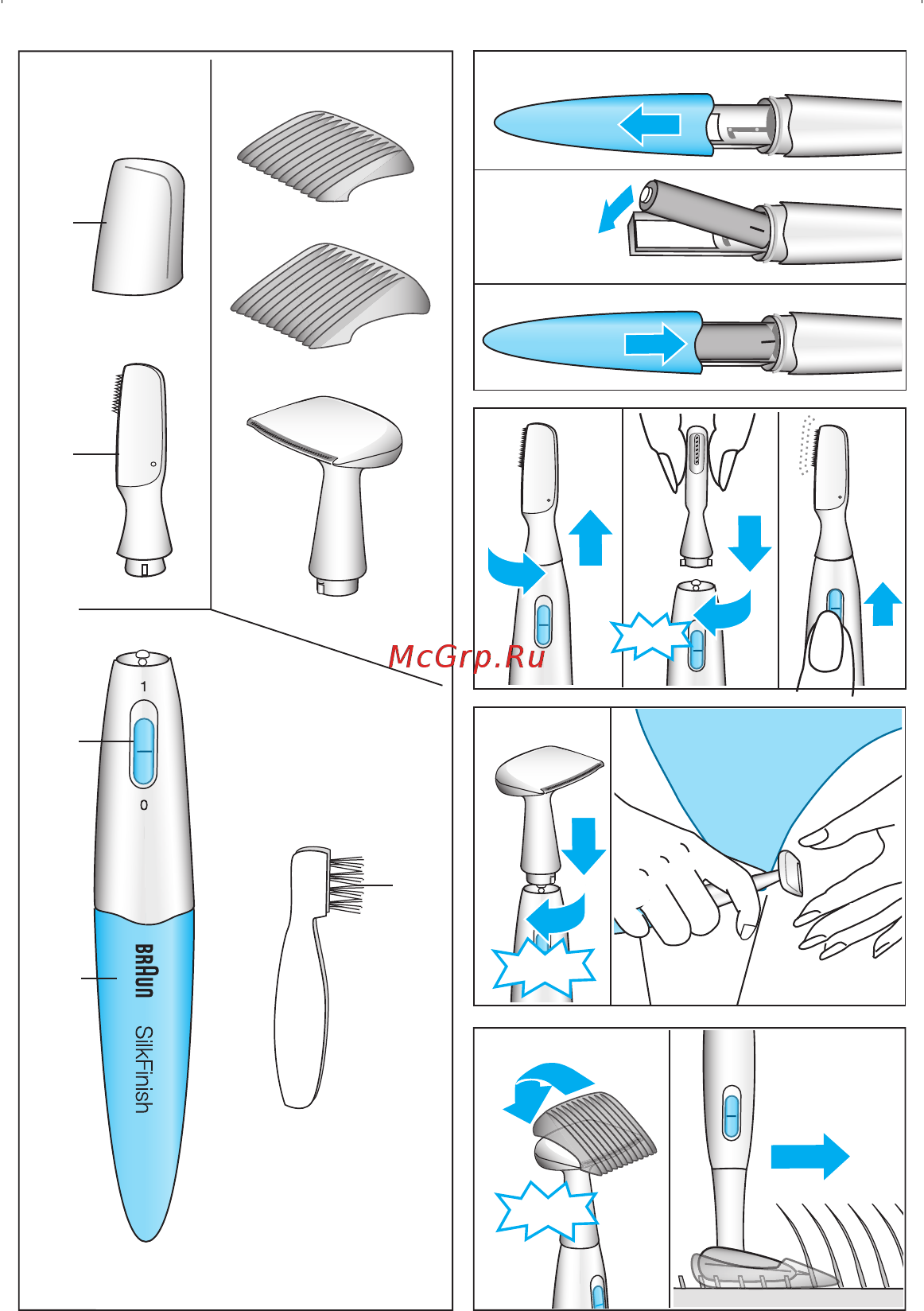 1

0

BRAUN

SilkFinish

McGrp.Ru