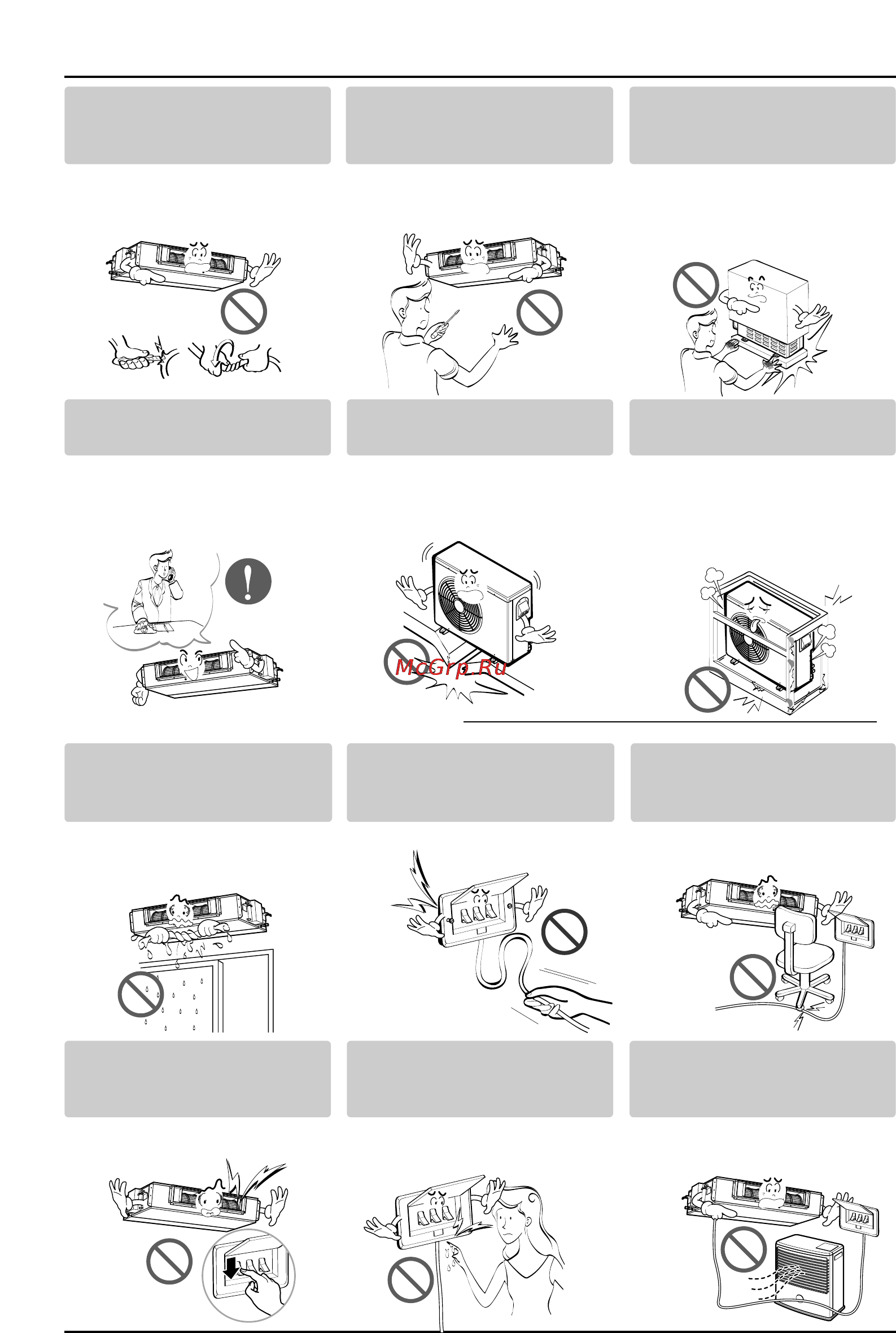 McGrp.Ru