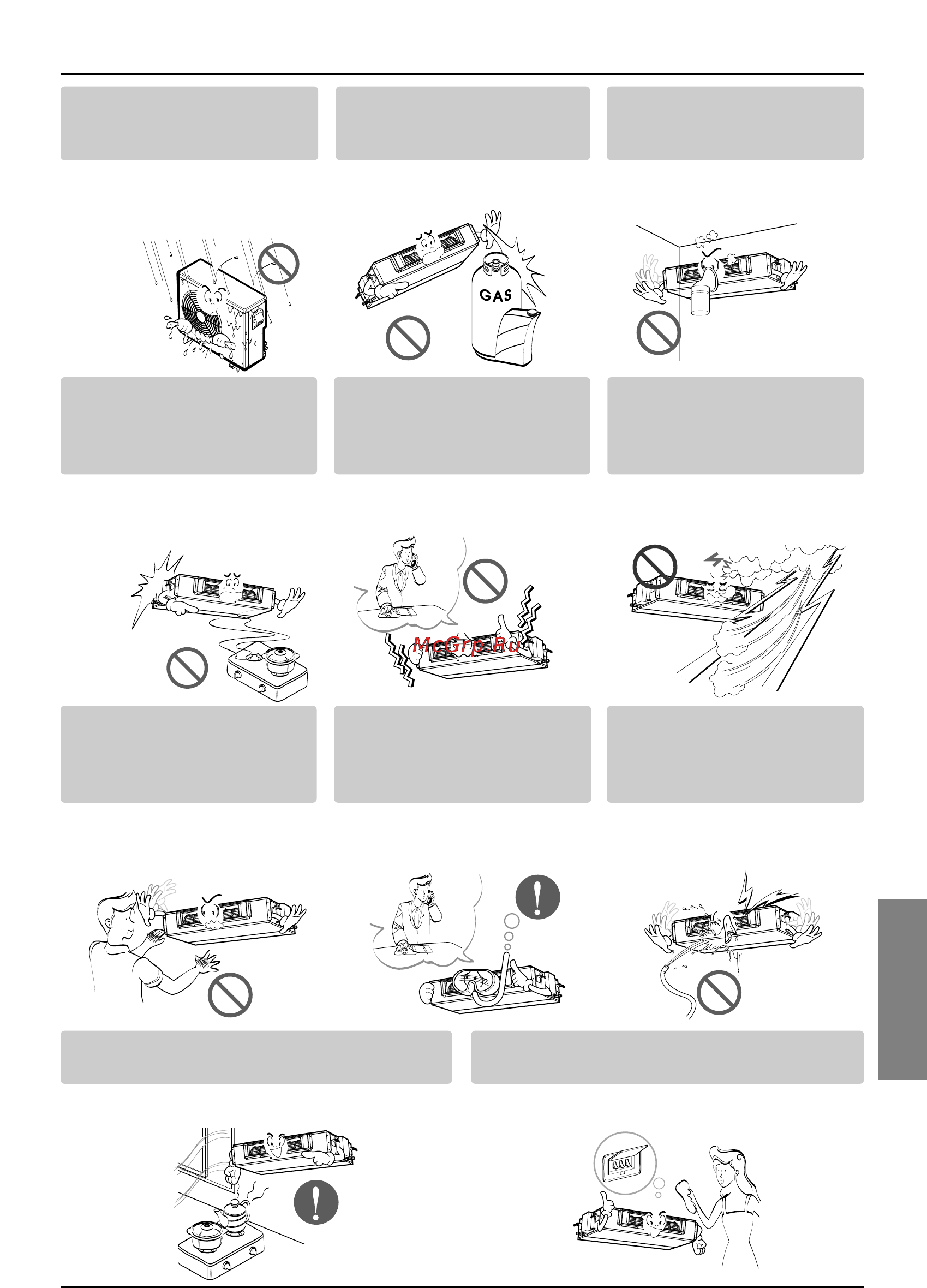 GAS

McGrp.Ru