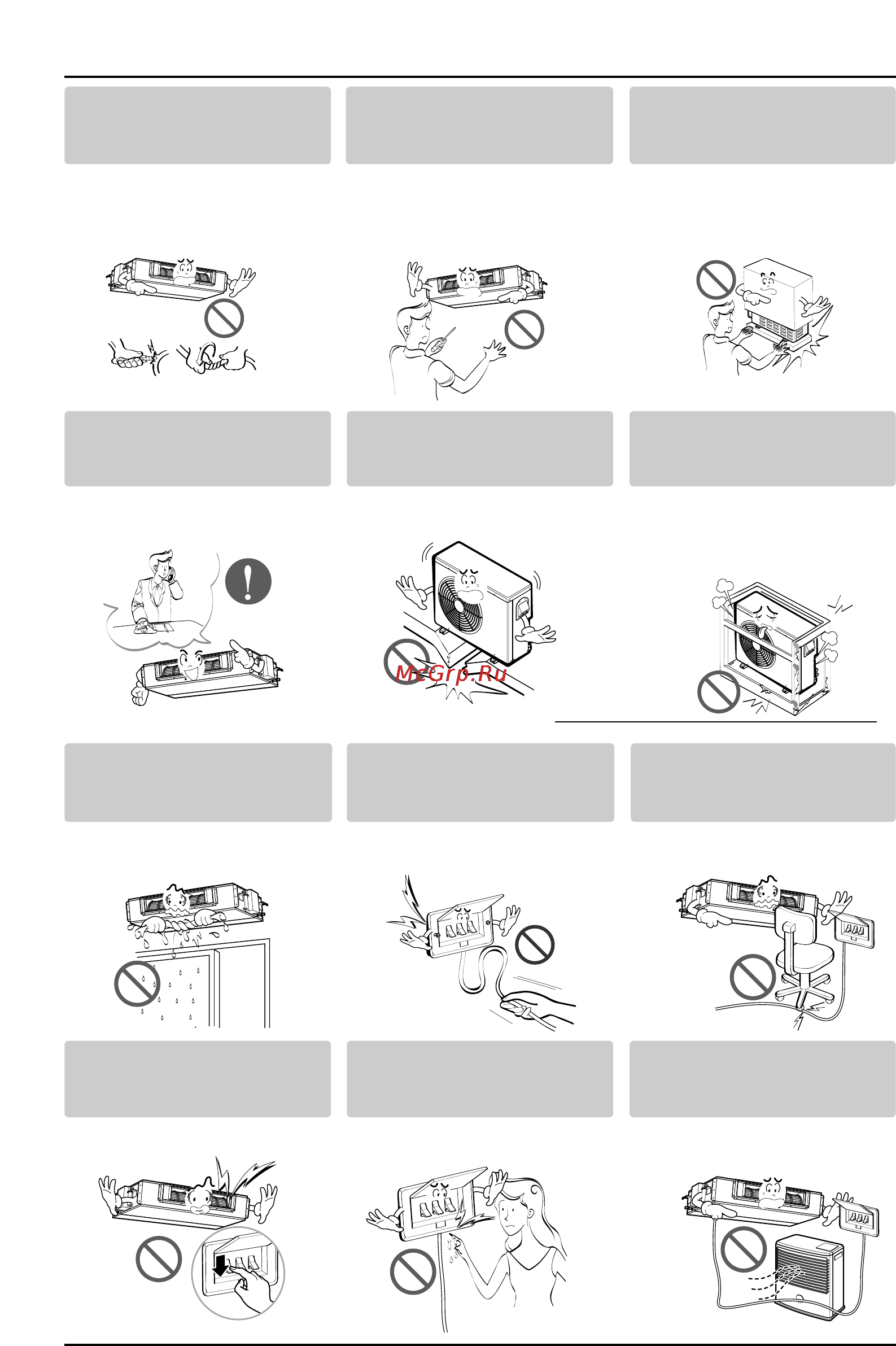 McGrp.Ru