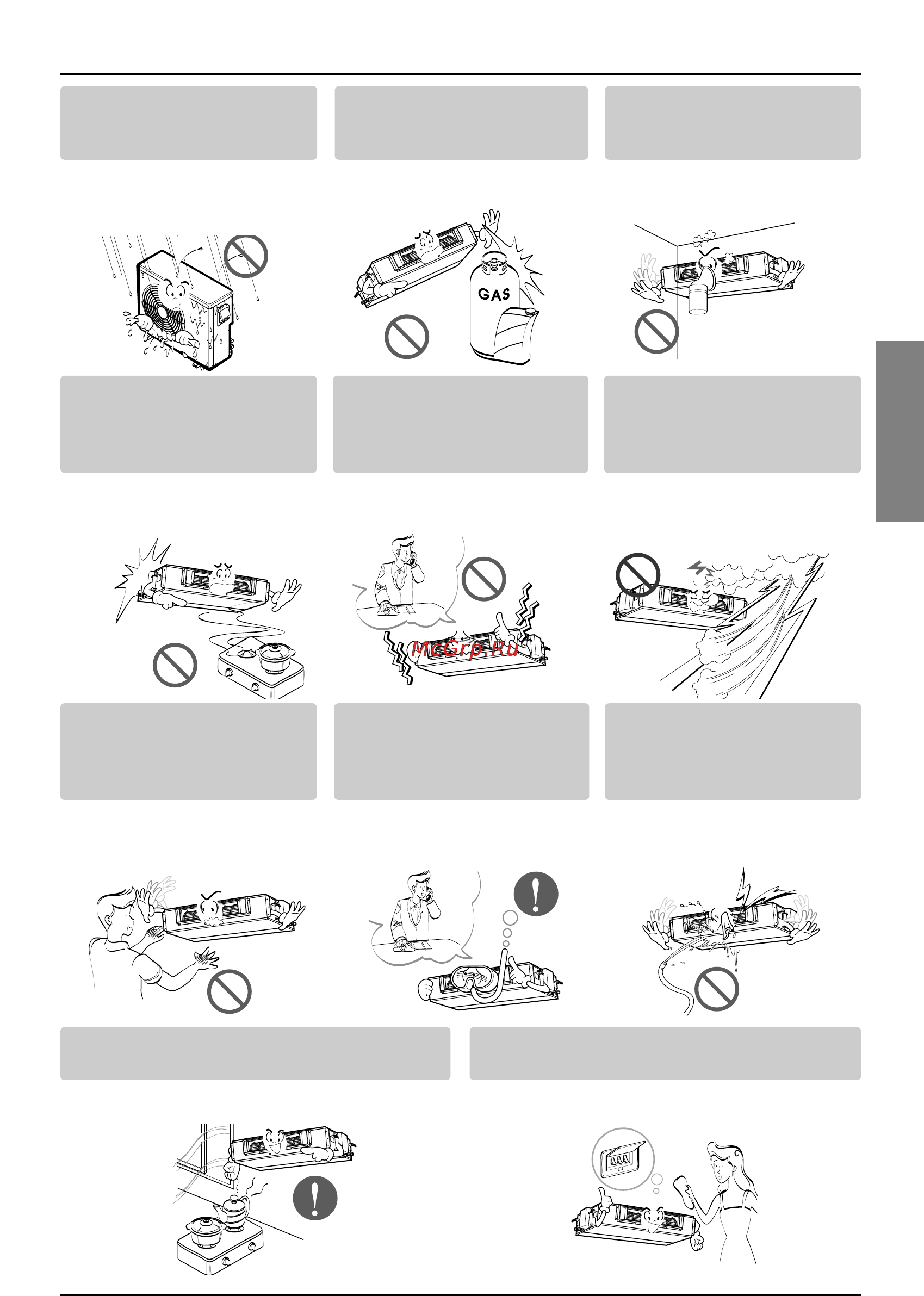 GAS

McGrp.Ru