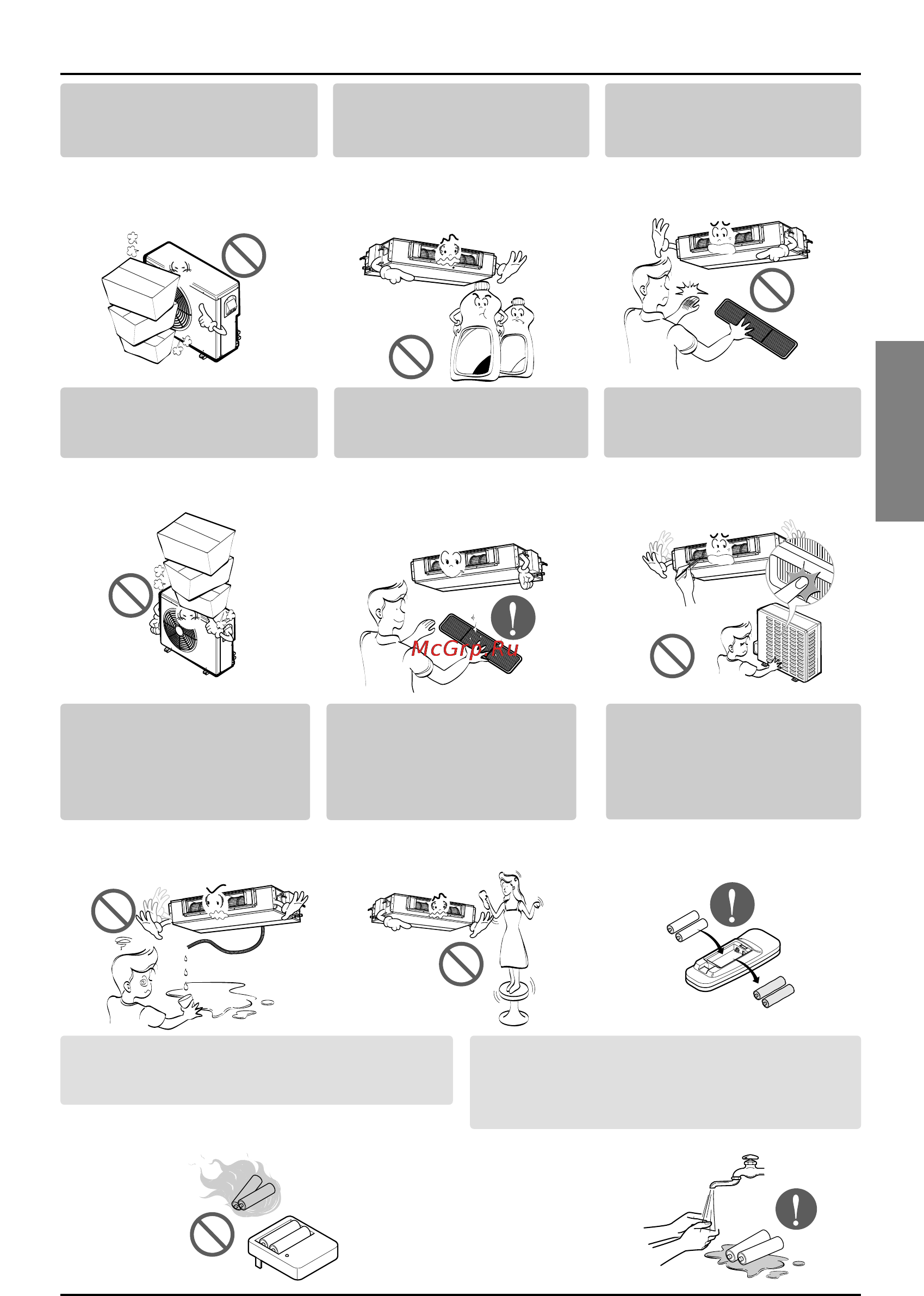 McGrp.Ru