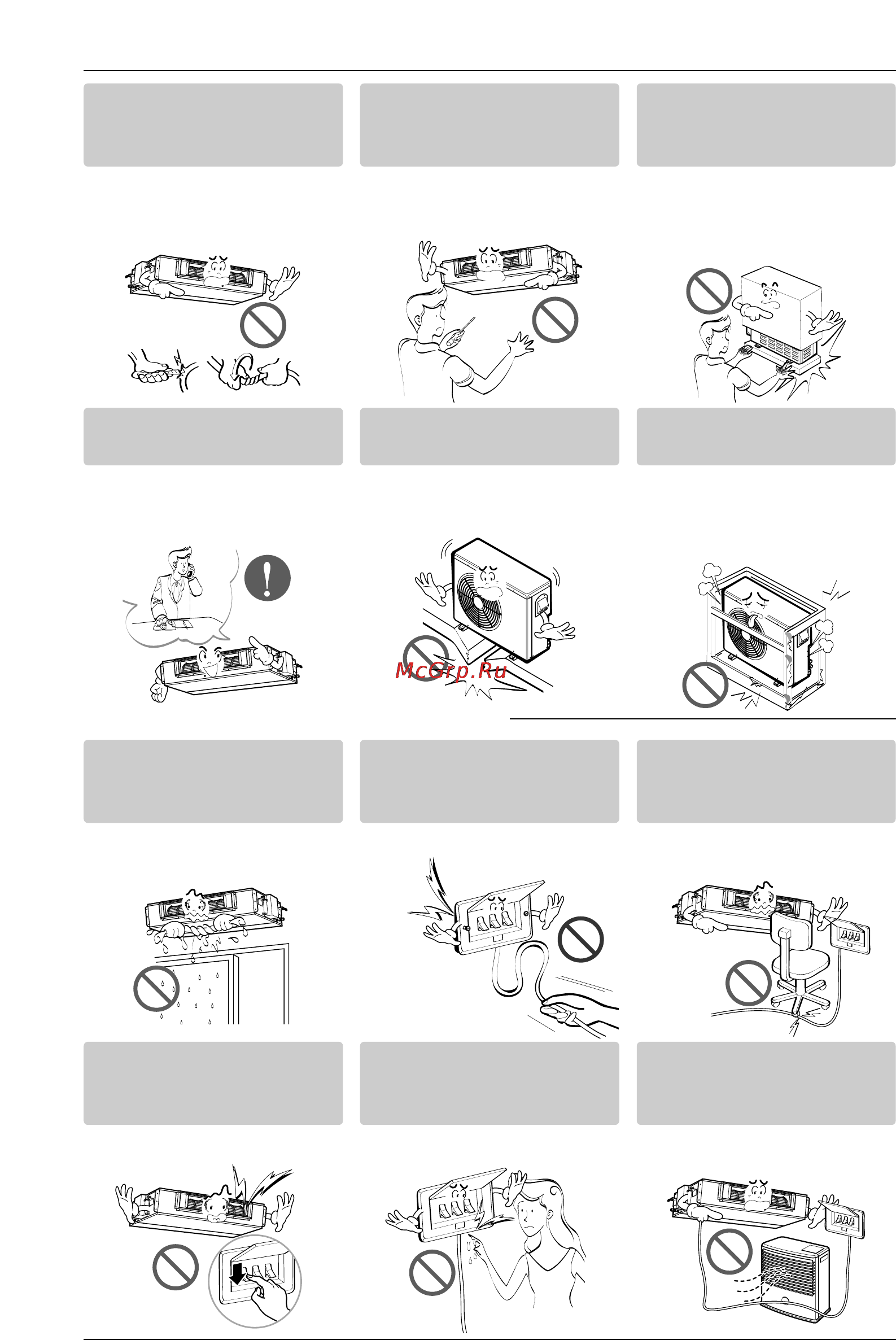 McGrp.Ru