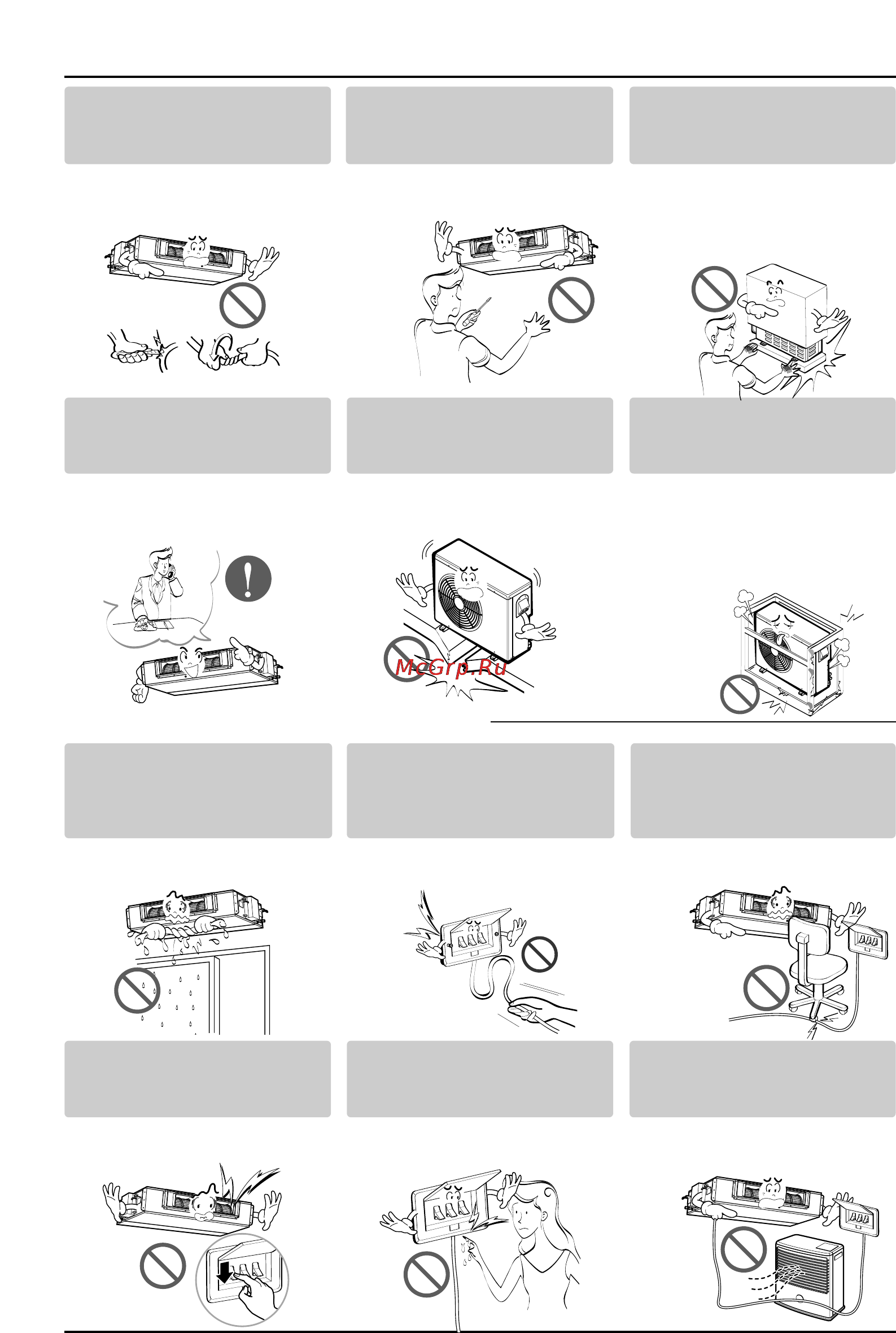 McGrp.Ru