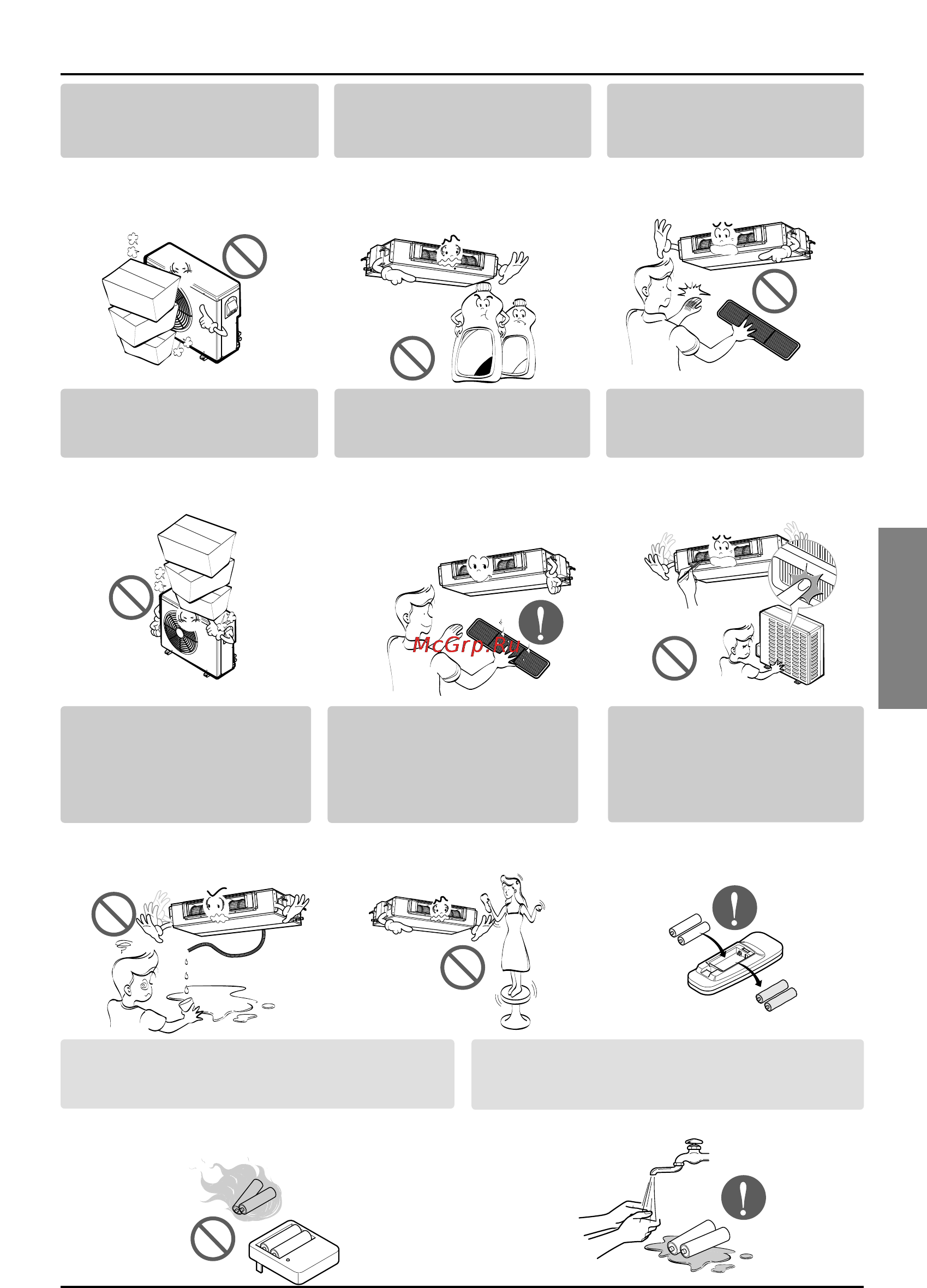 McGrp.Ru