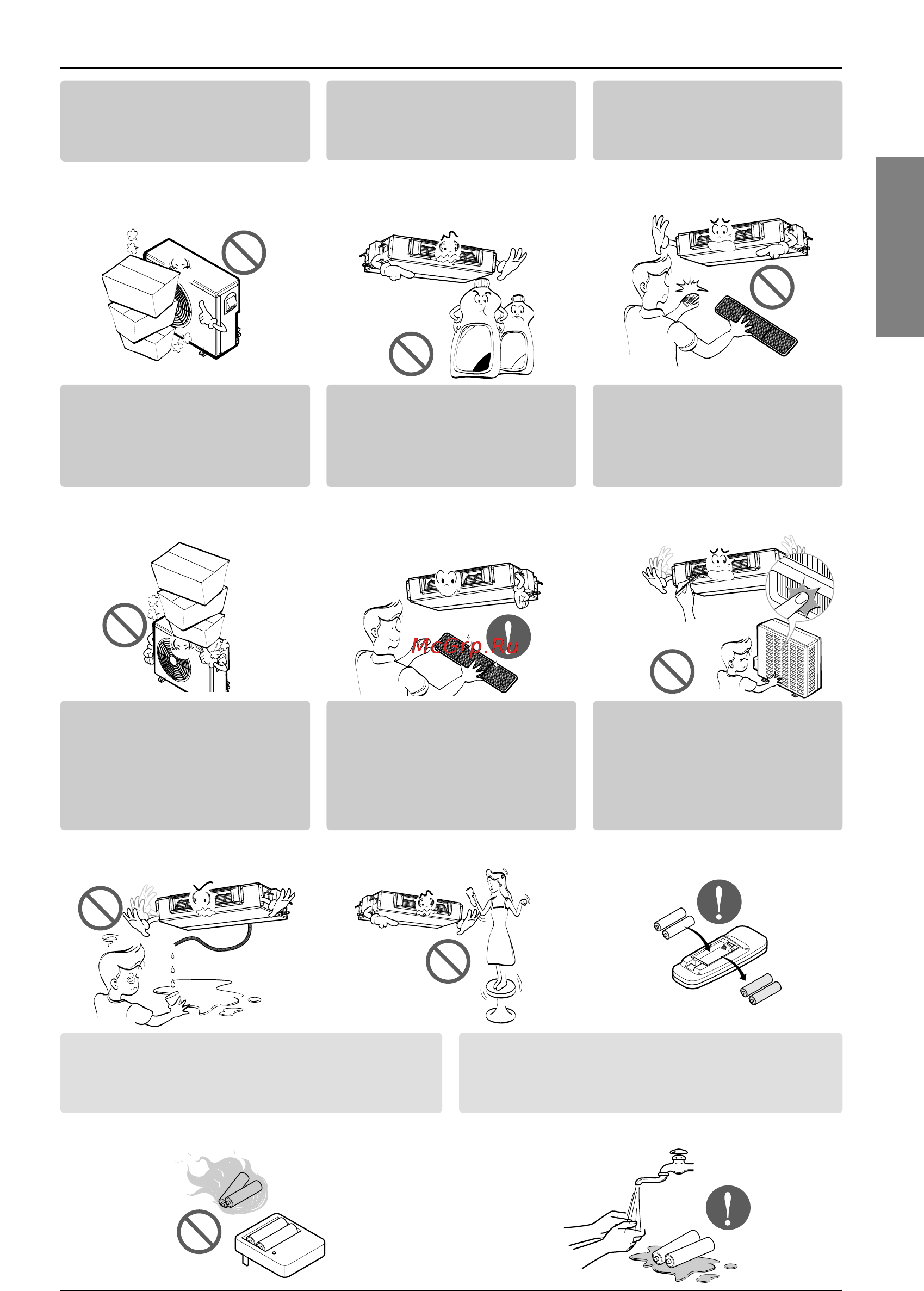 McGrp.Ru