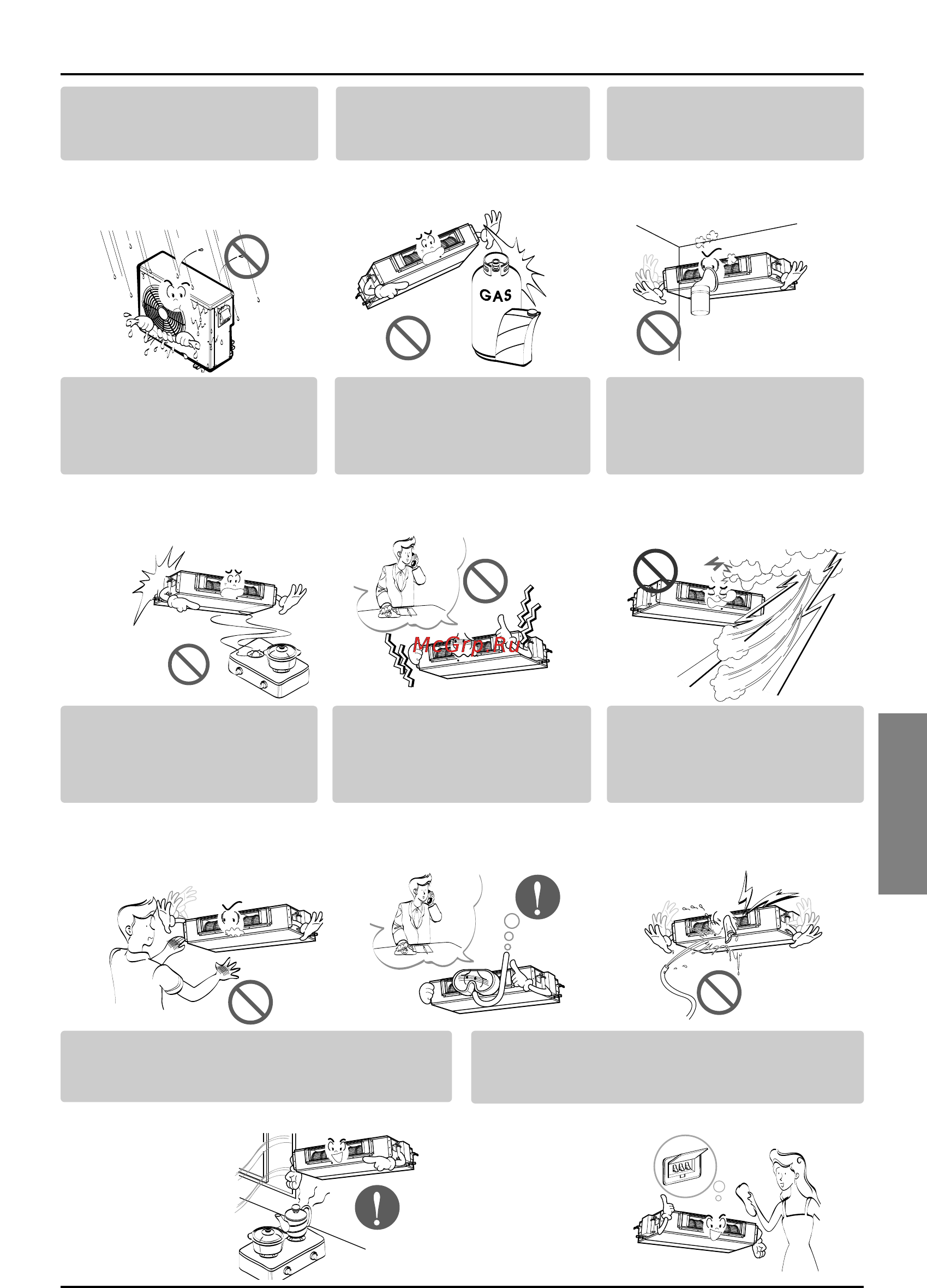 GAS

McGrp.Ru