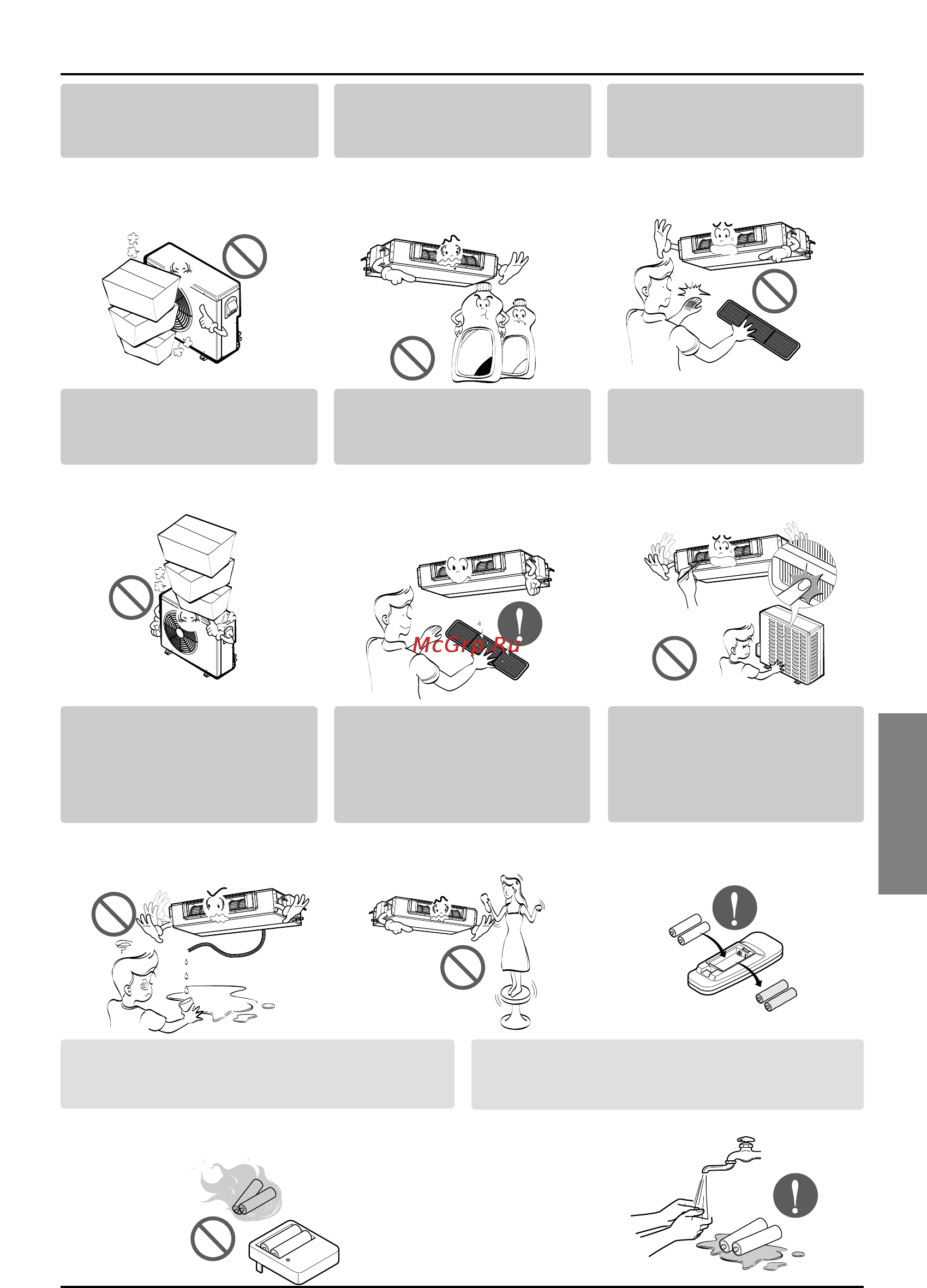 McGrp.Ru