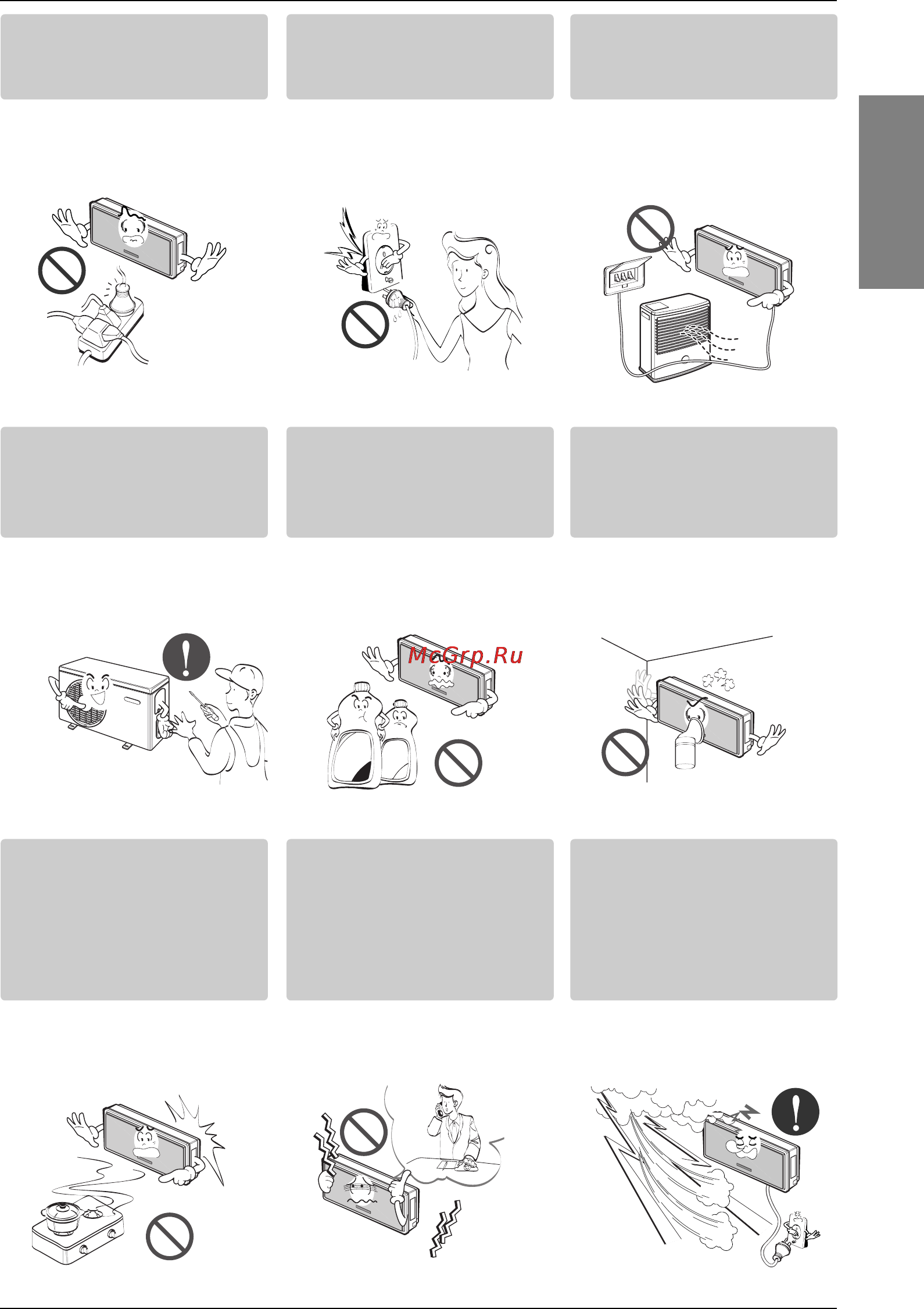 McGrp.Ru