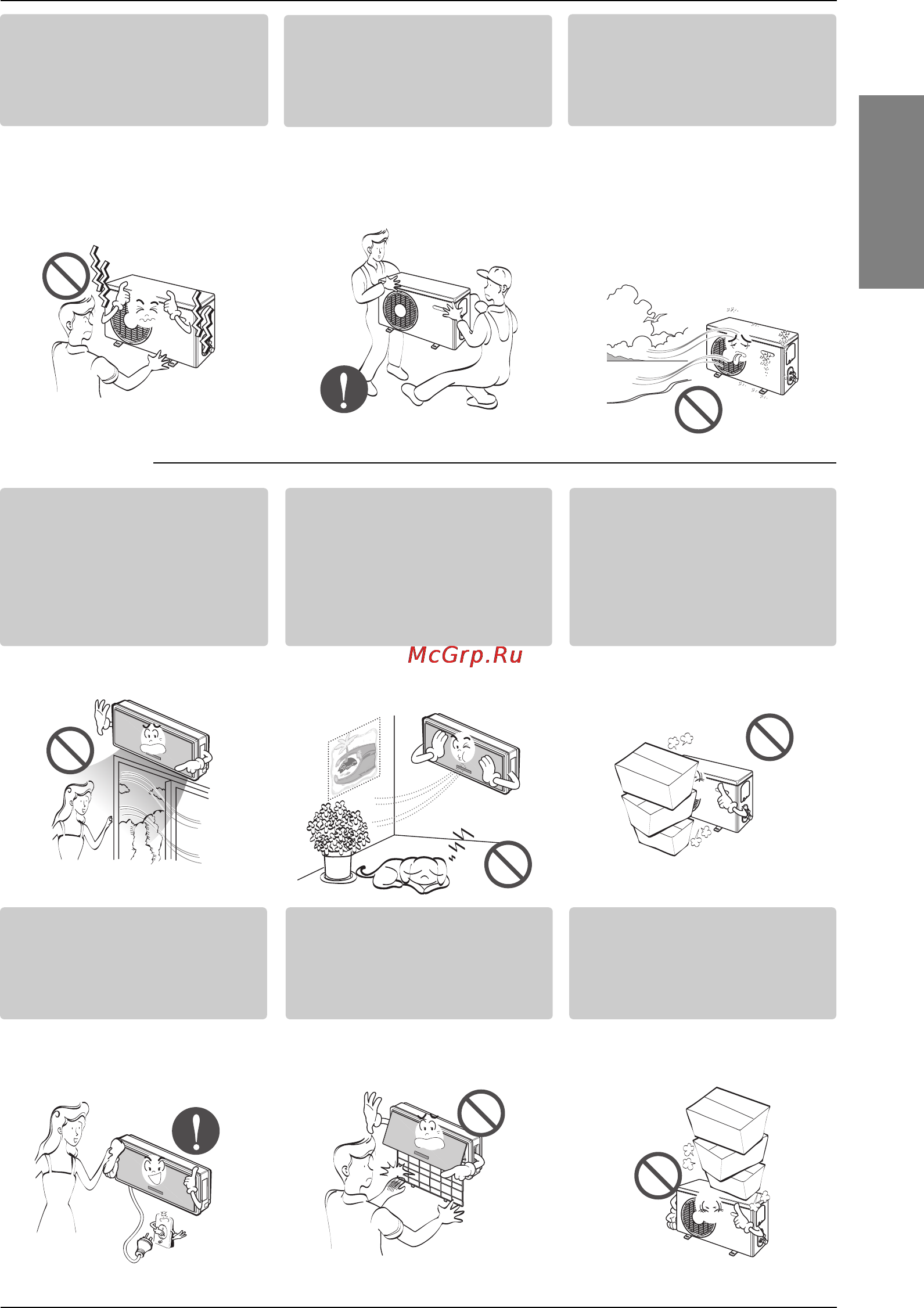 McGrp.Ru