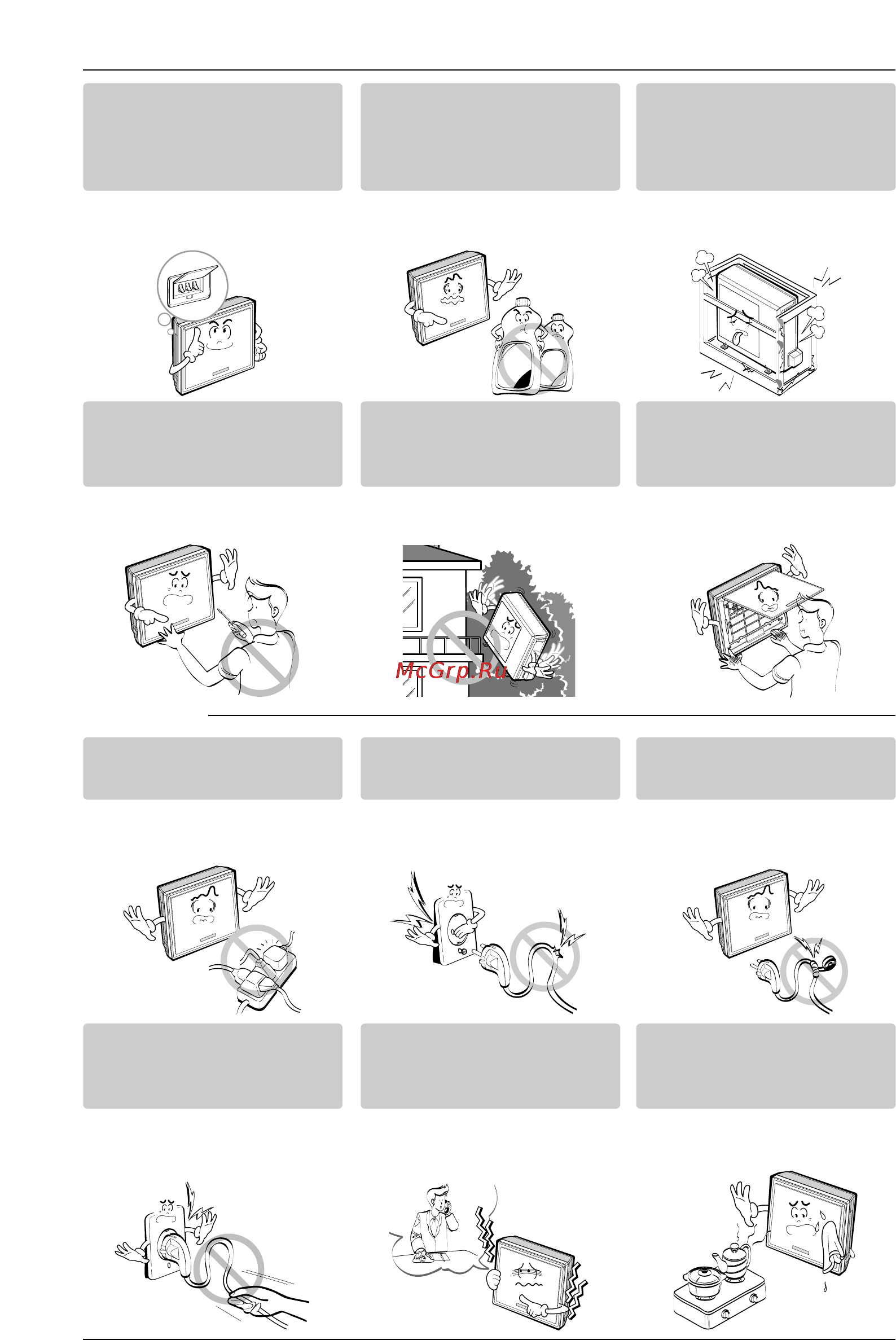 McGrp.Ru