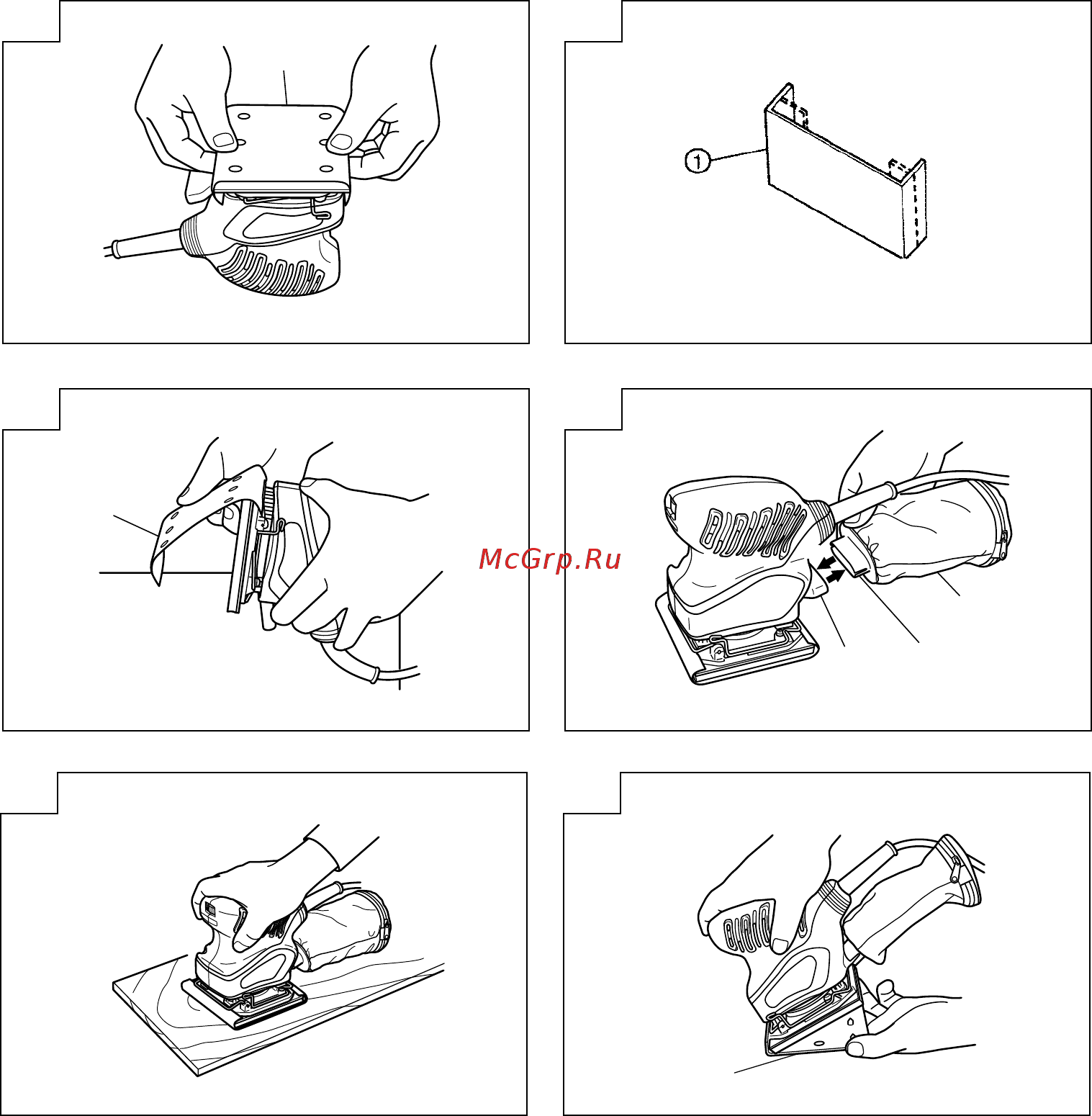 1

McGrp.Ru