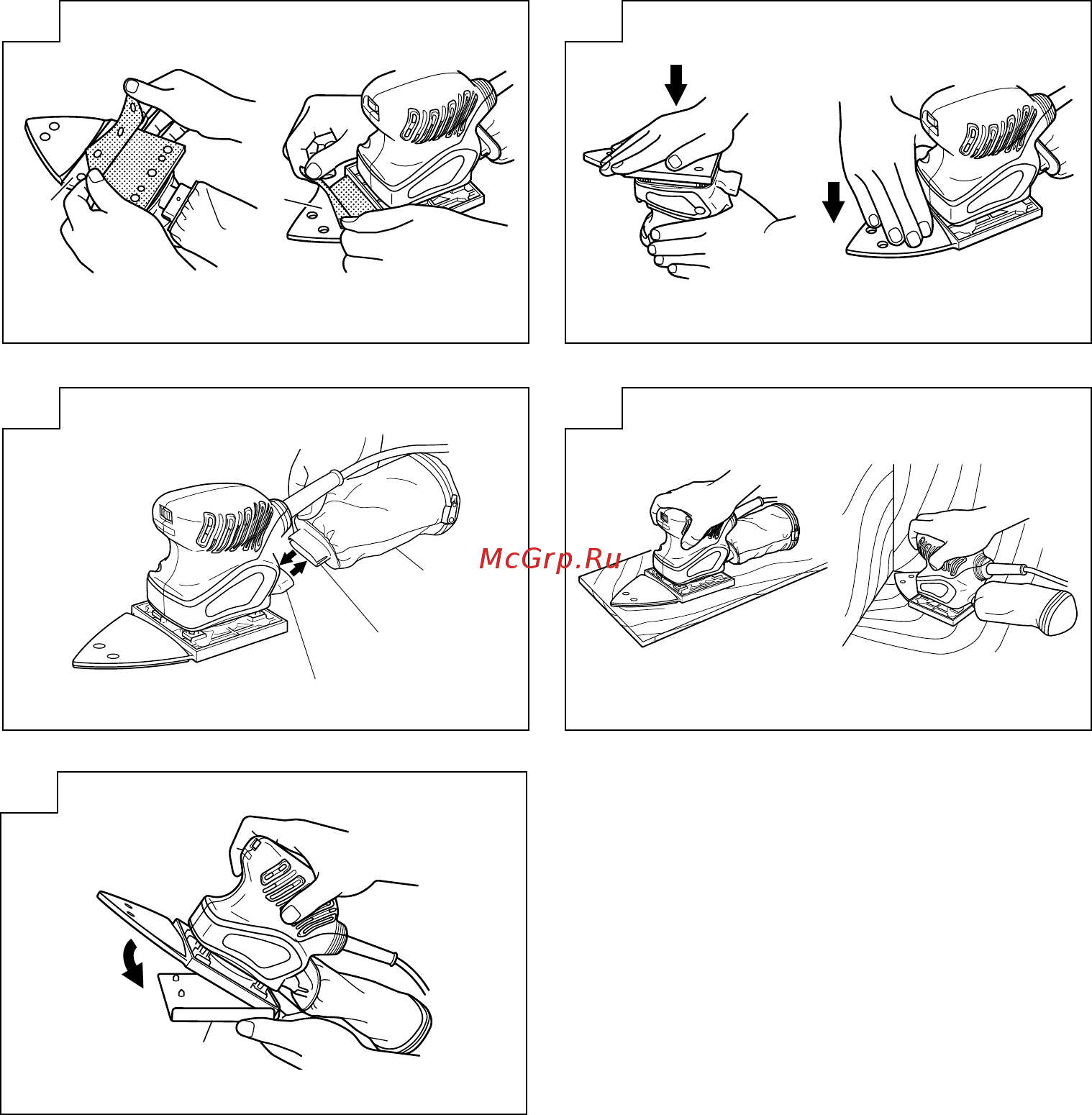 McGrp.Ru