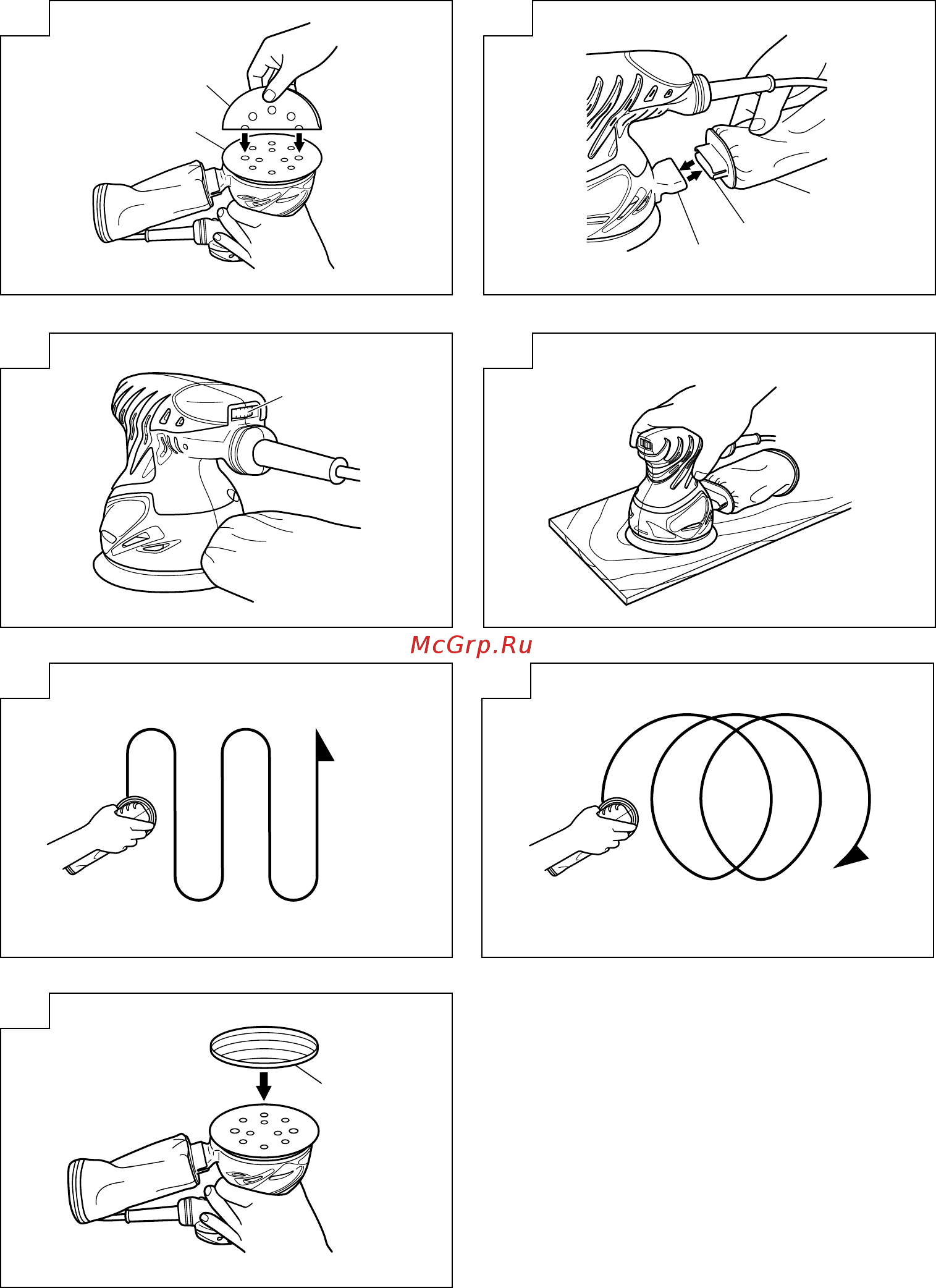 McGrp.Ru