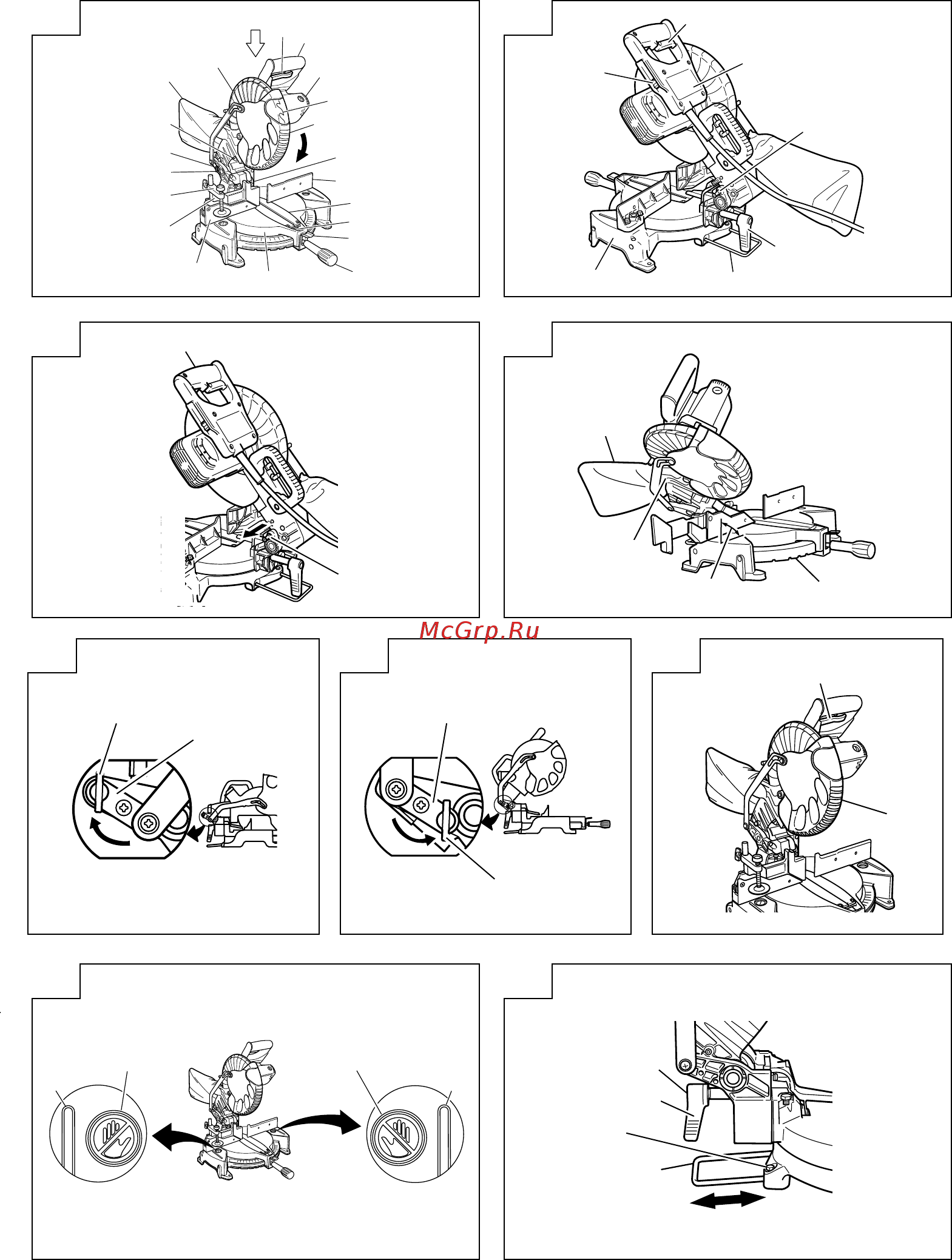 McGrp.Ru