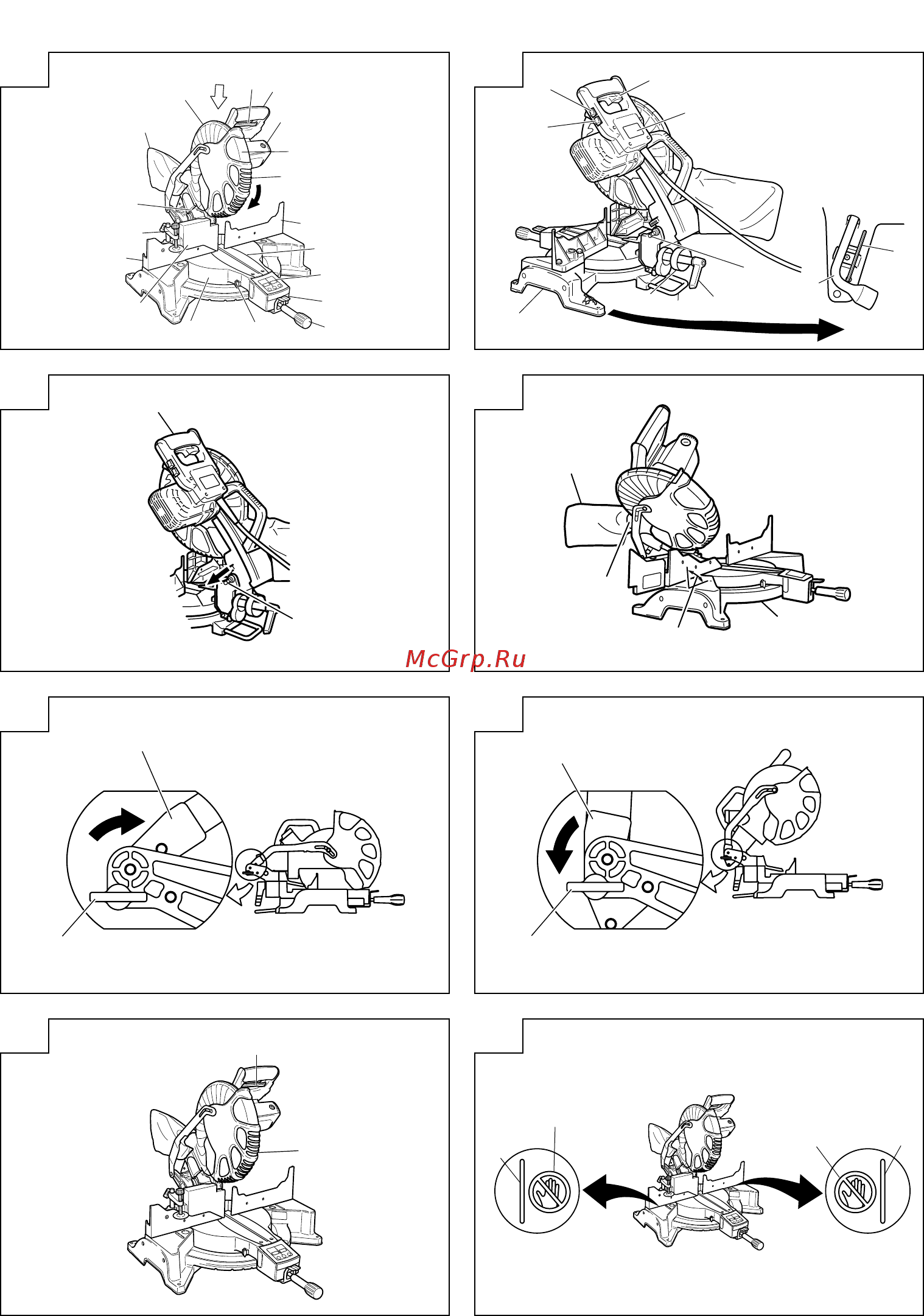 McGrp.Ru