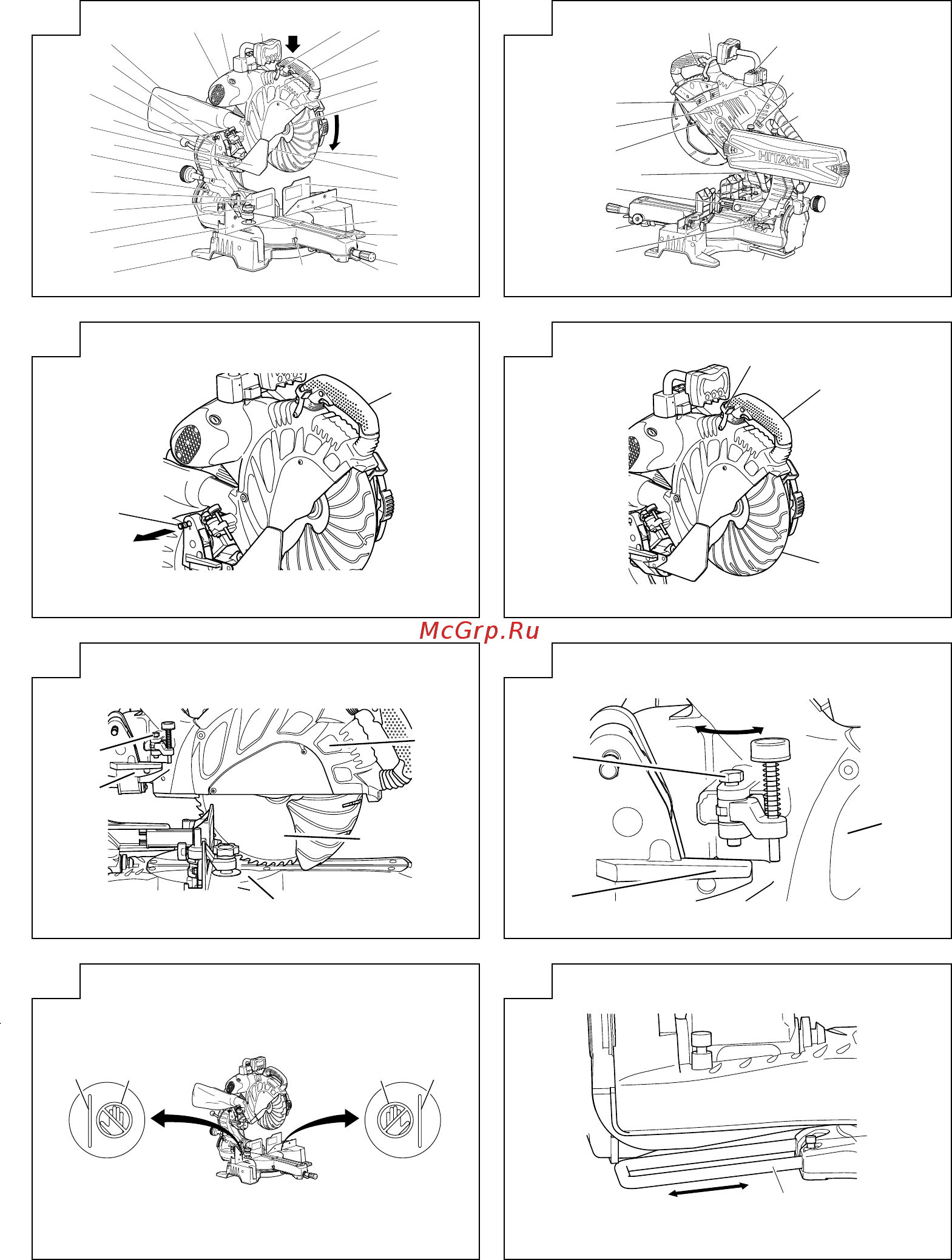 HITACHI

McGrp.Ru