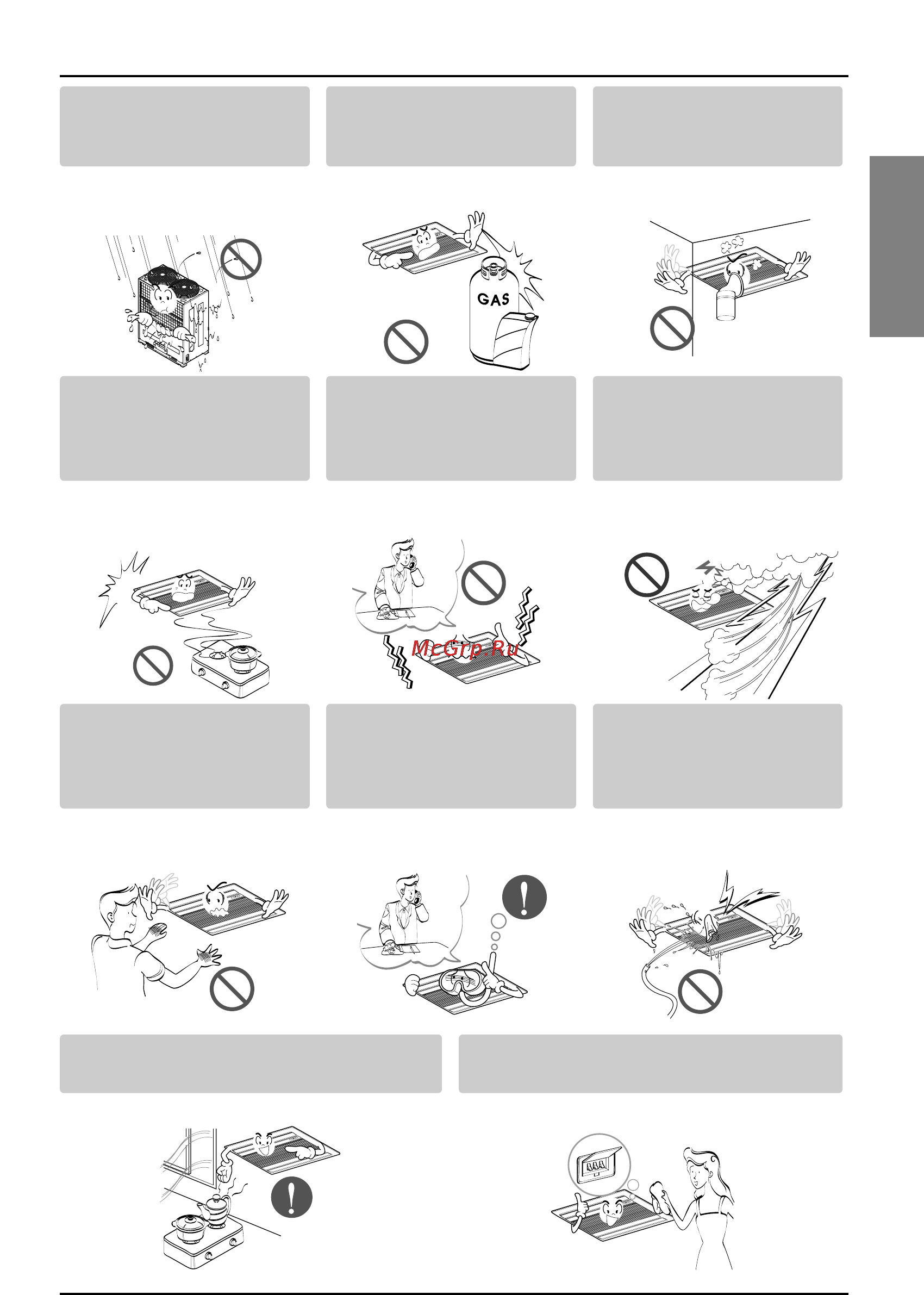 GAS

McGrp.Ru