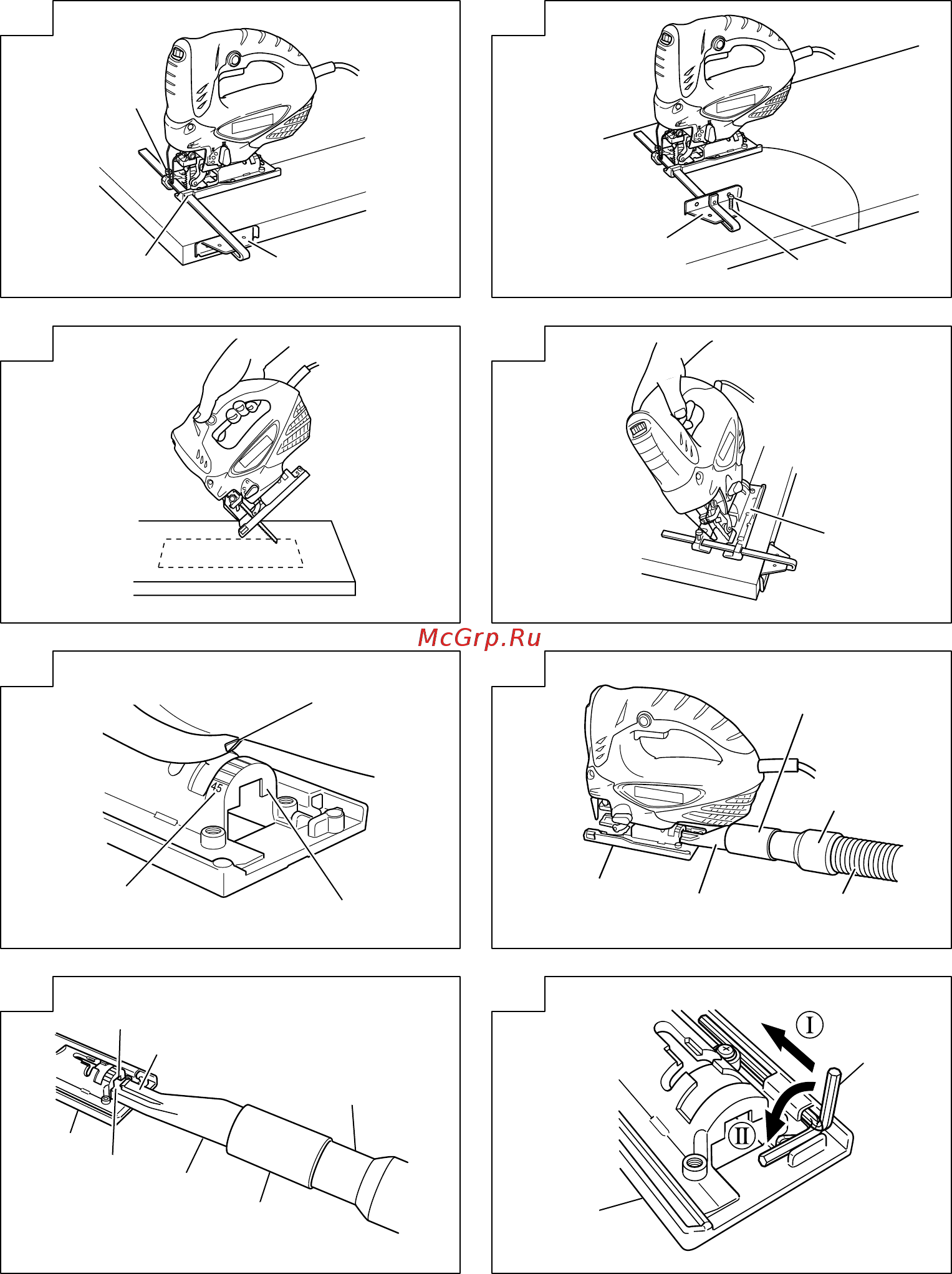 McGrp.Ru

45

I

II