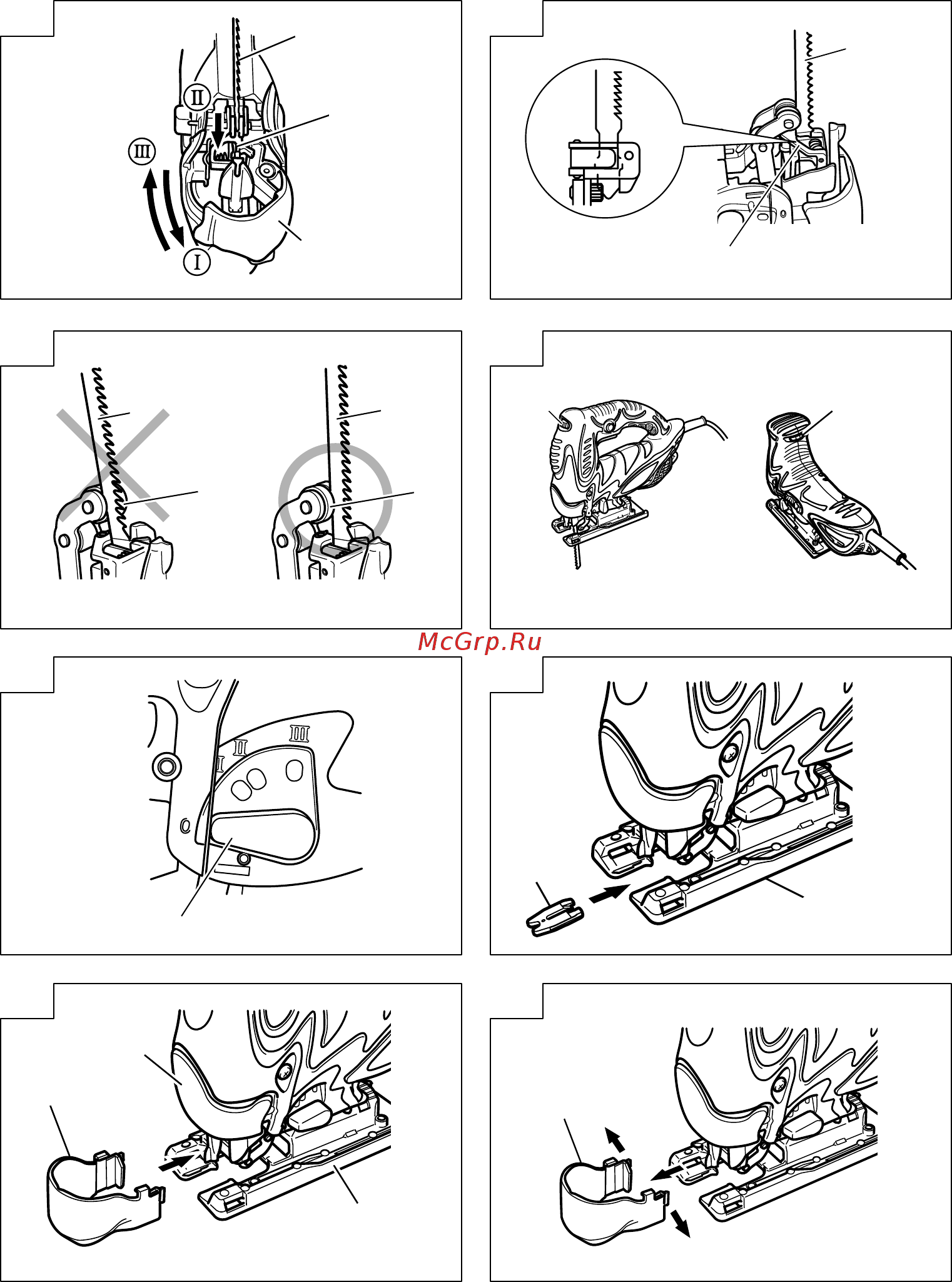 II

III

I

McGrp.Ru

I II III