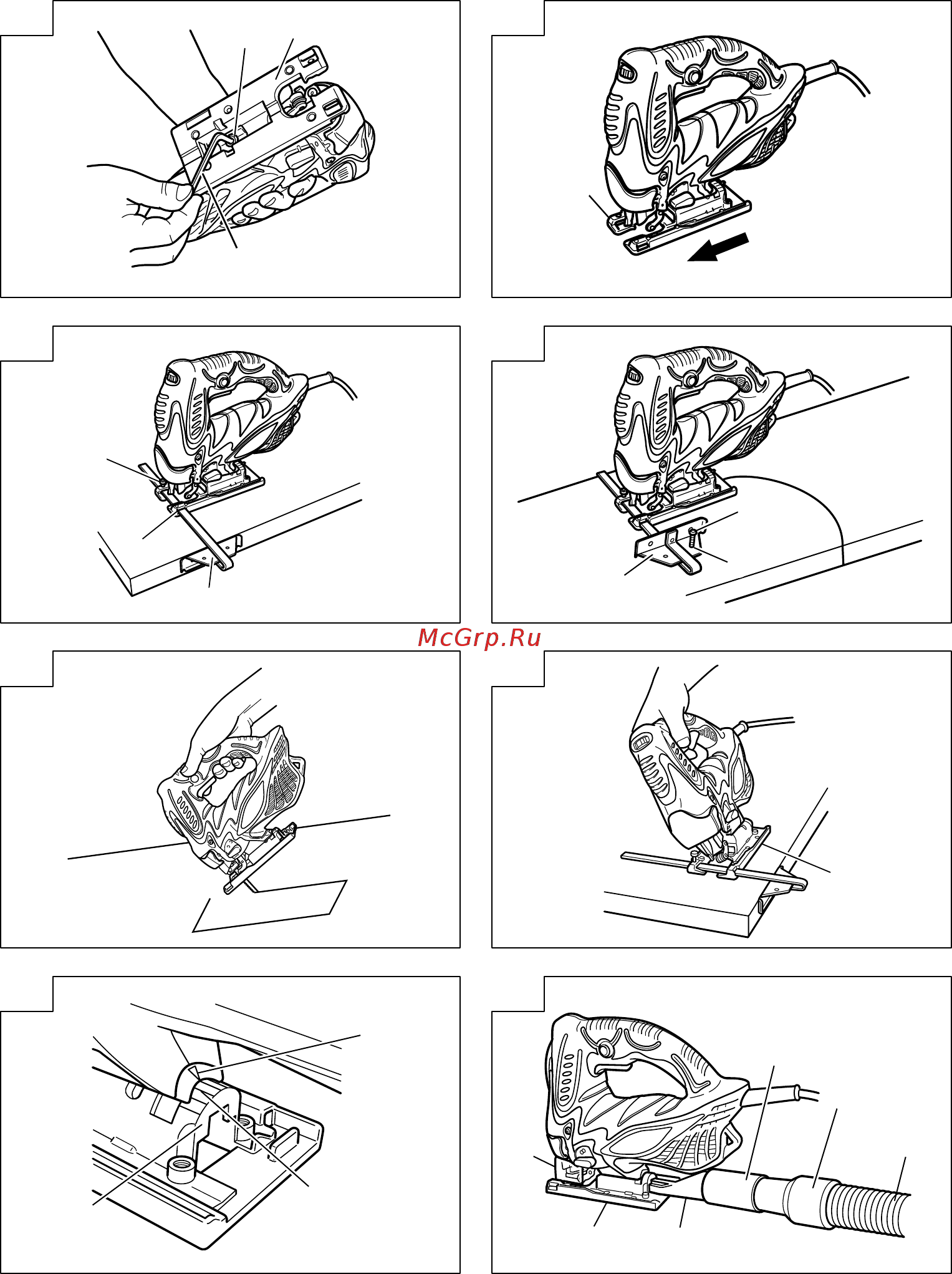 McGrp.Ru