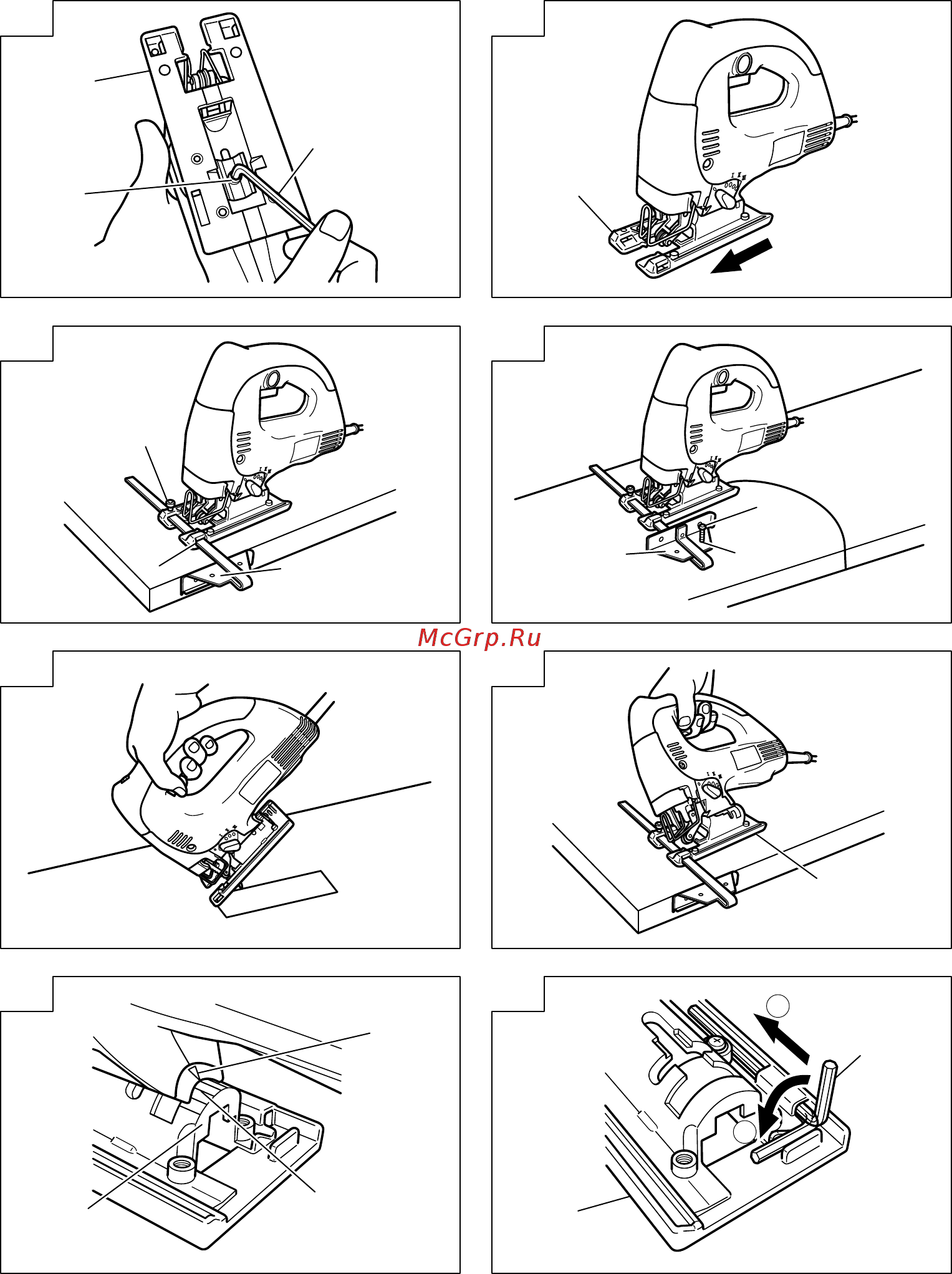 McGrp.Ru