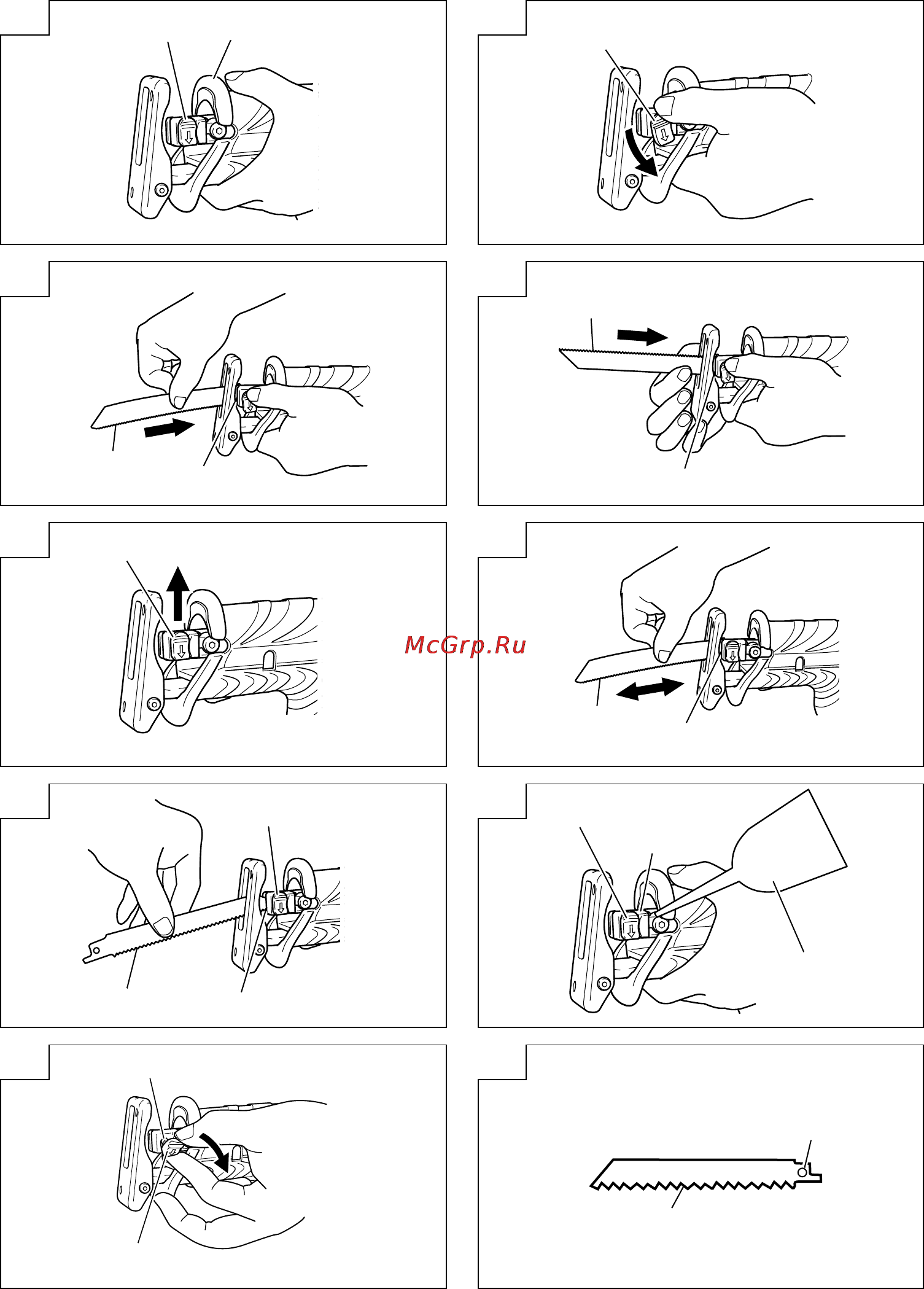 McGrp.Ru